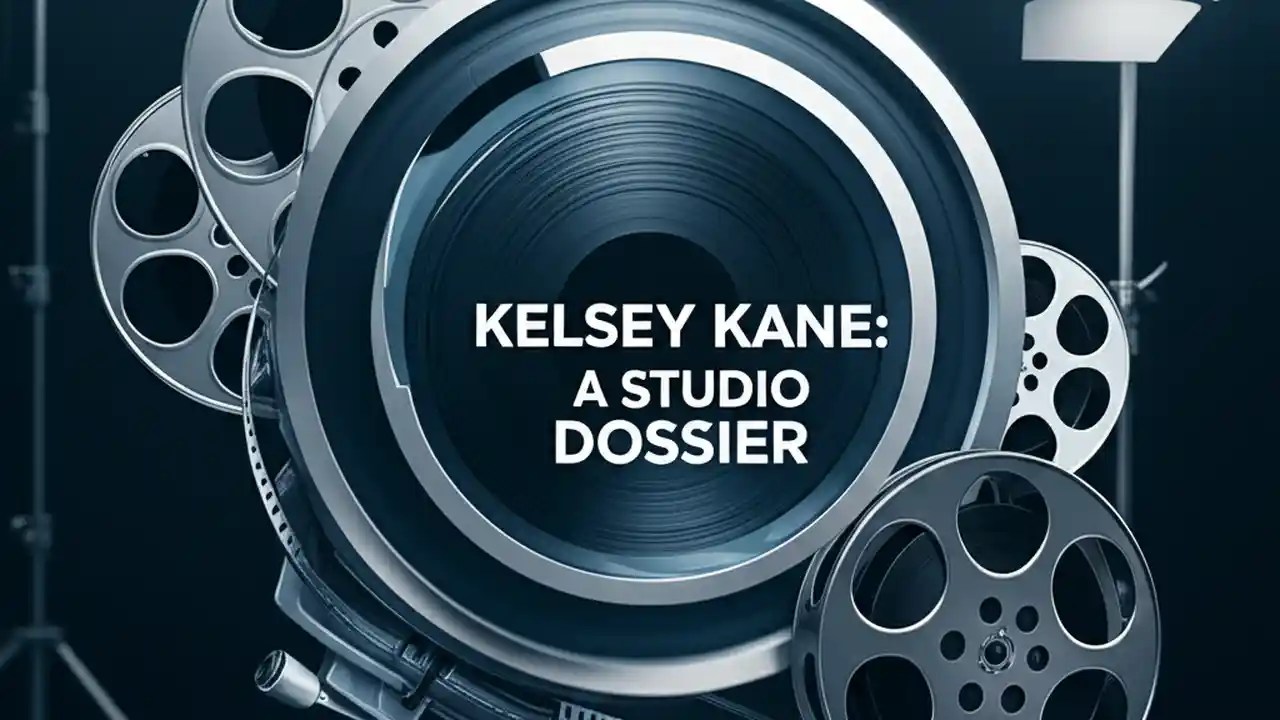 KELSEY KANE:
A STUDIO
DOSSIER