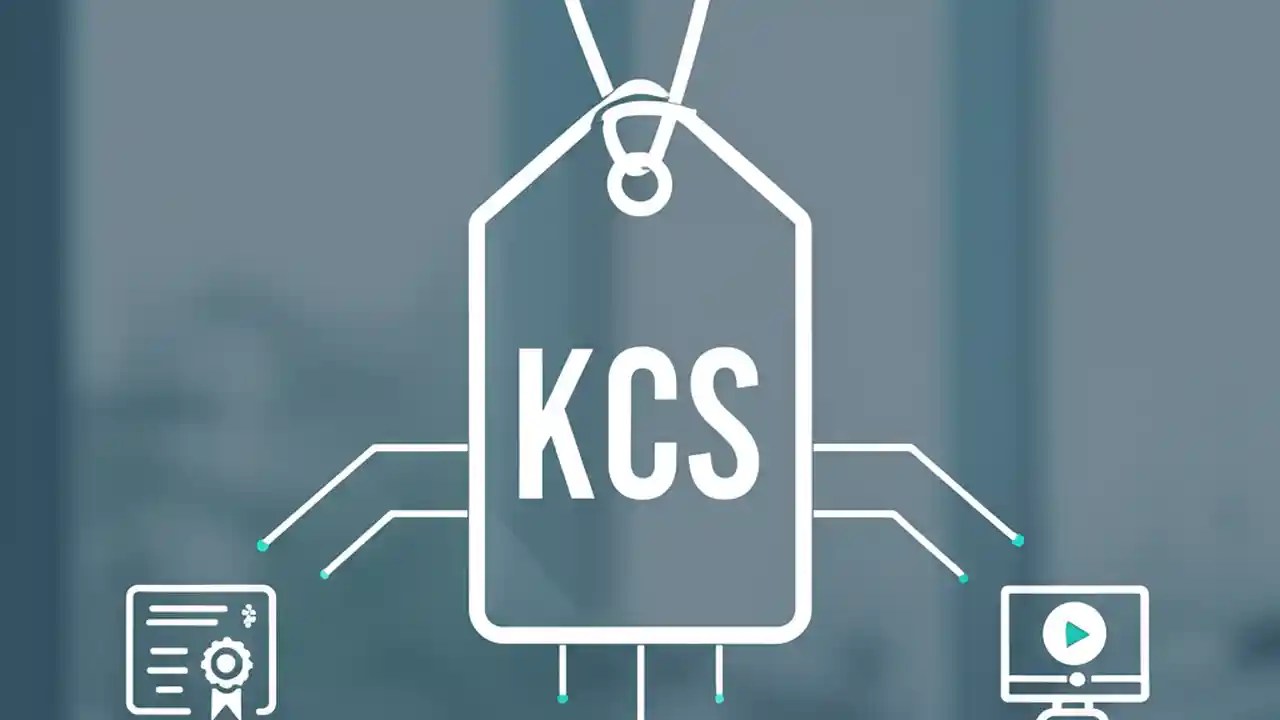 KCS