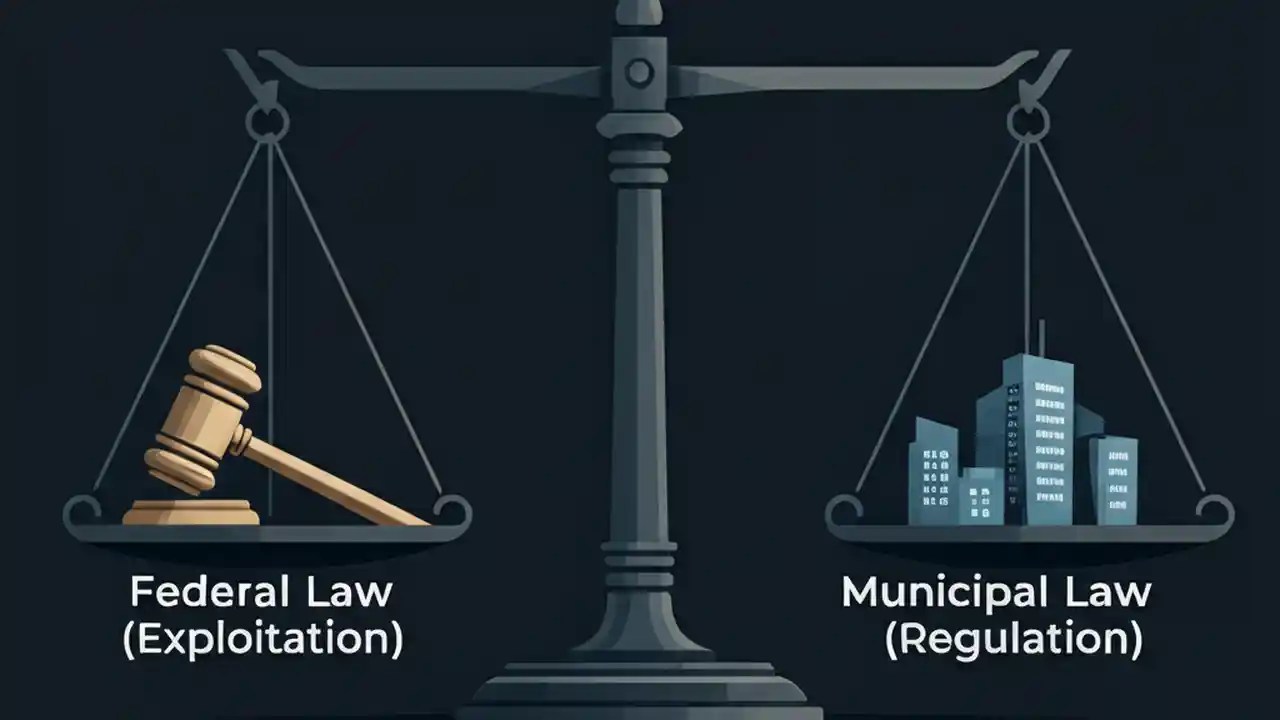 Federal Law
(Exploitation)

Municipal Law
(Regulation)