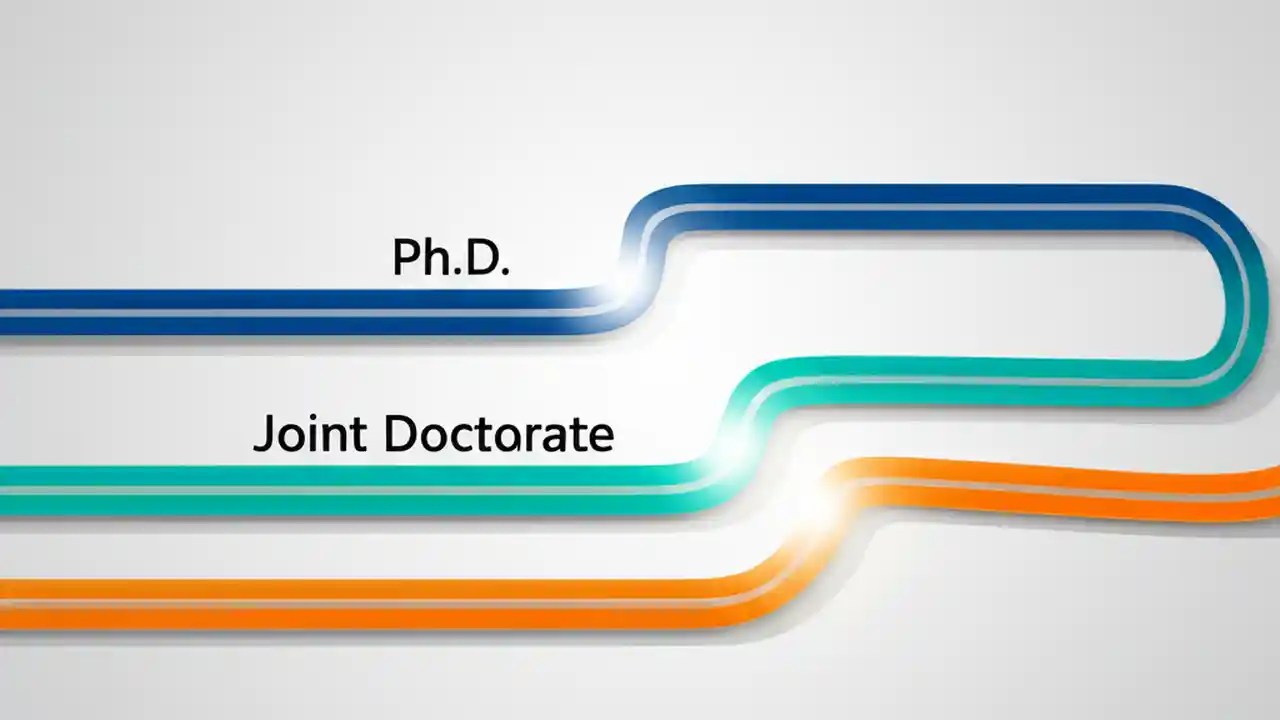 Ph.D.

Joint Doctorate