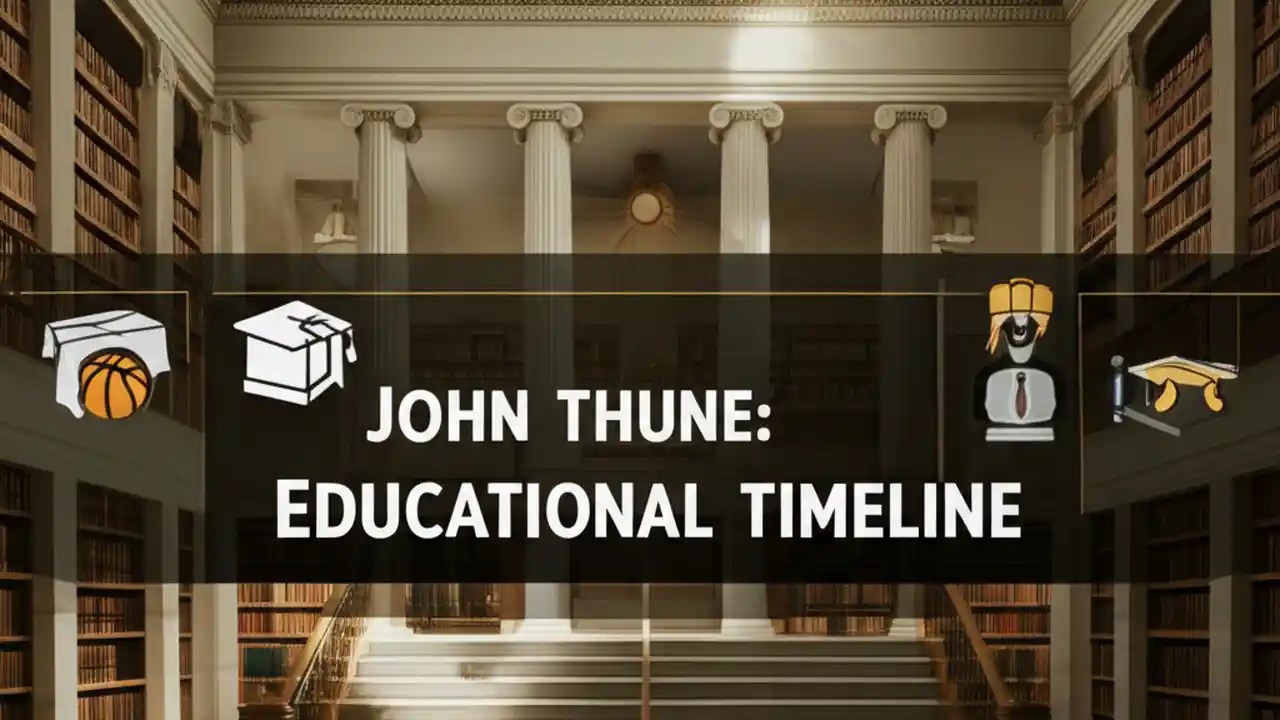 JOHN THUNE:
EDUCATIONAL TIMELINE