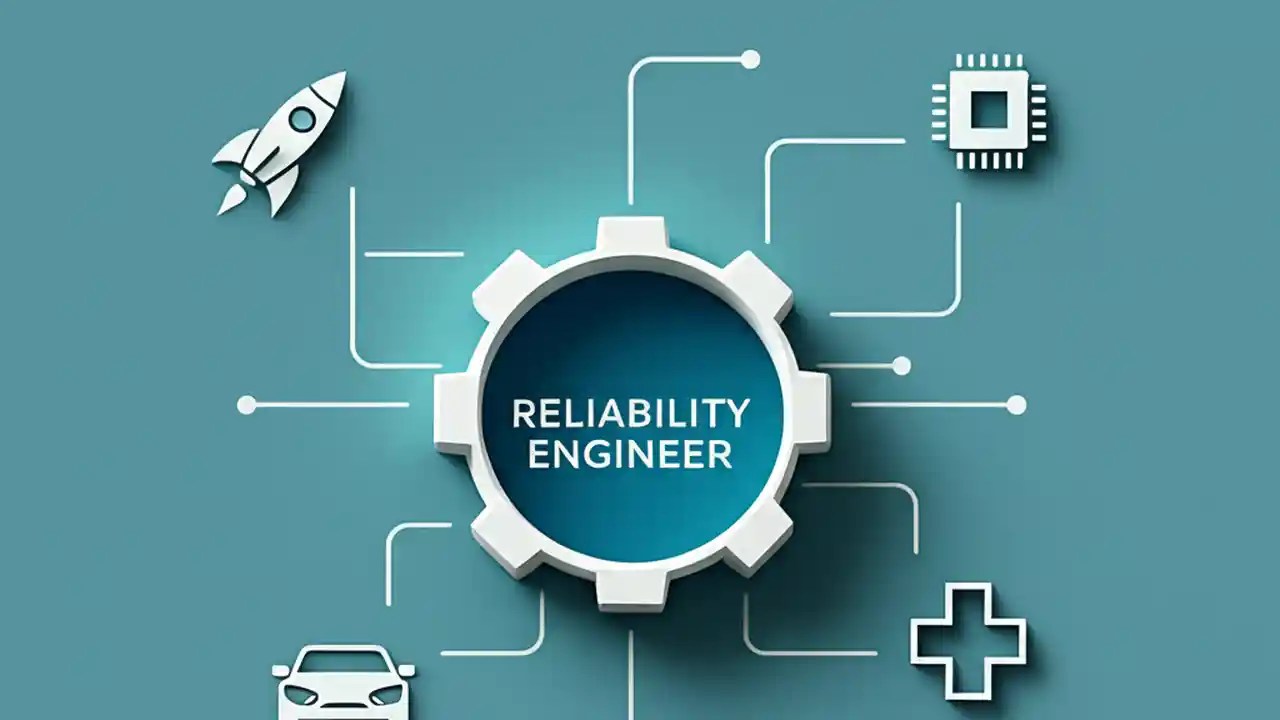 RELIABILITY
ENGINEER