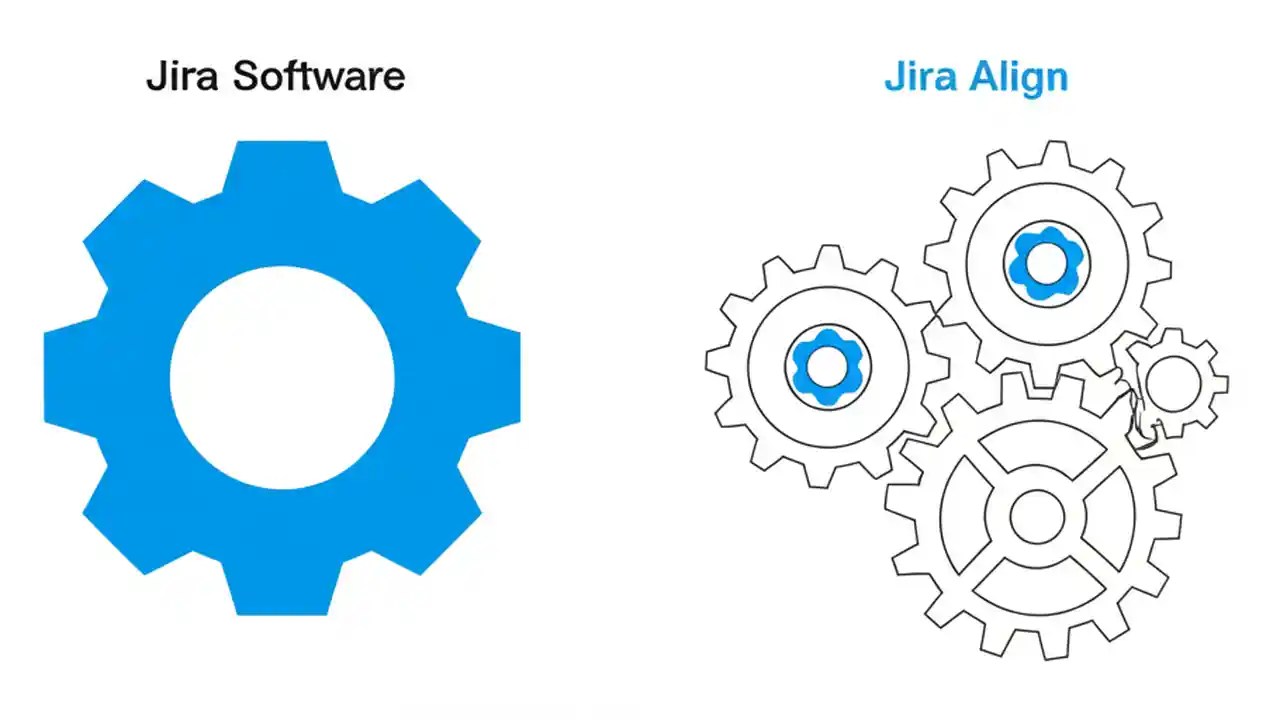 Jira Software

Jira Align