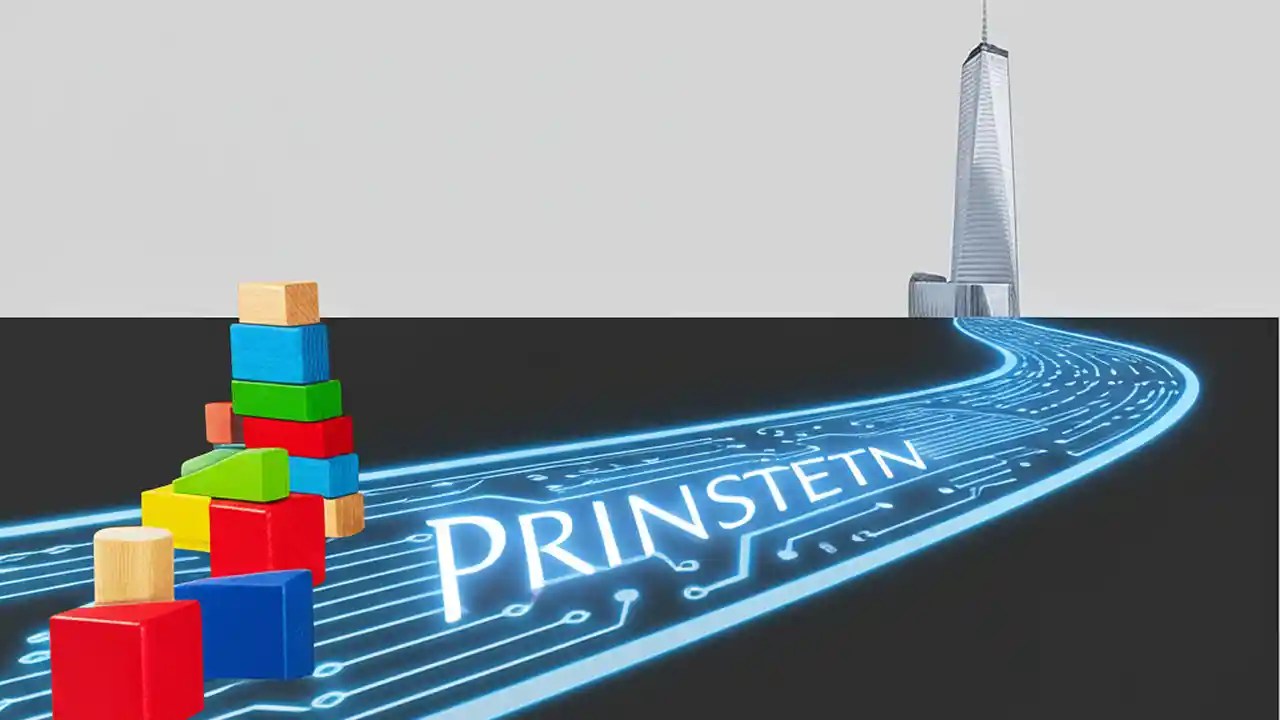 PRINSTETN