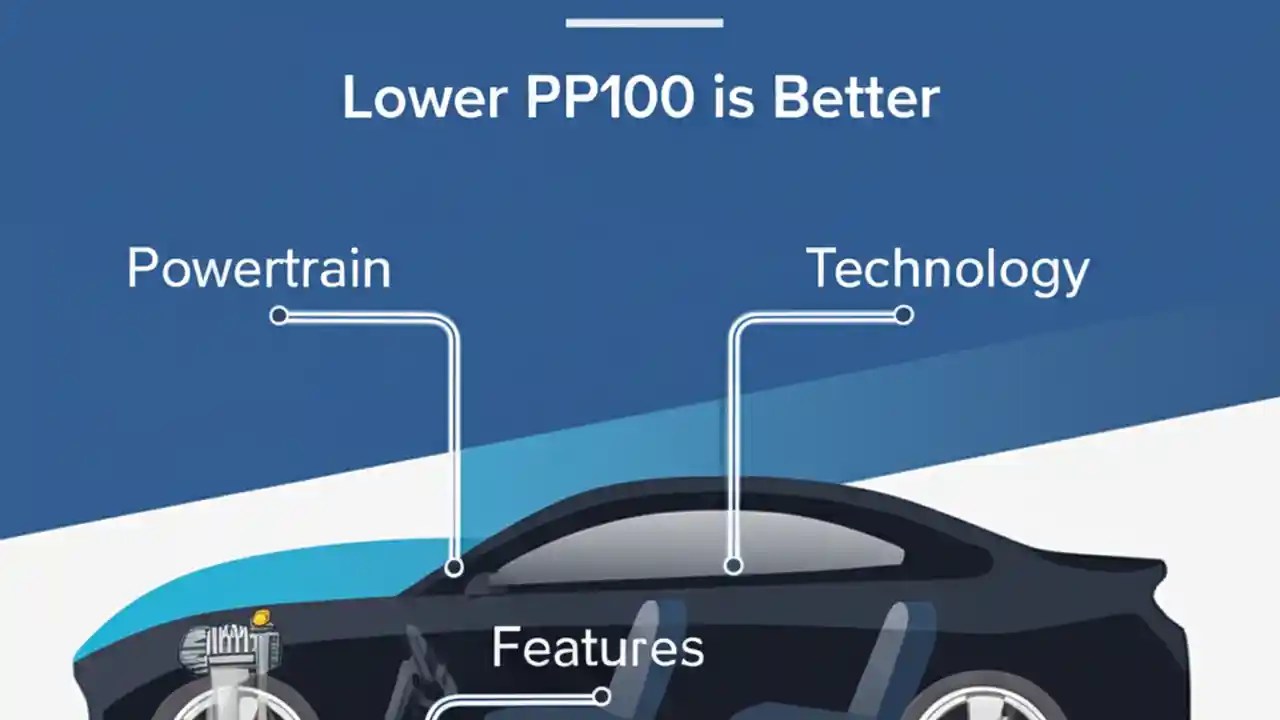 Lower PP100 is Better

Powertrain

Technology

Features