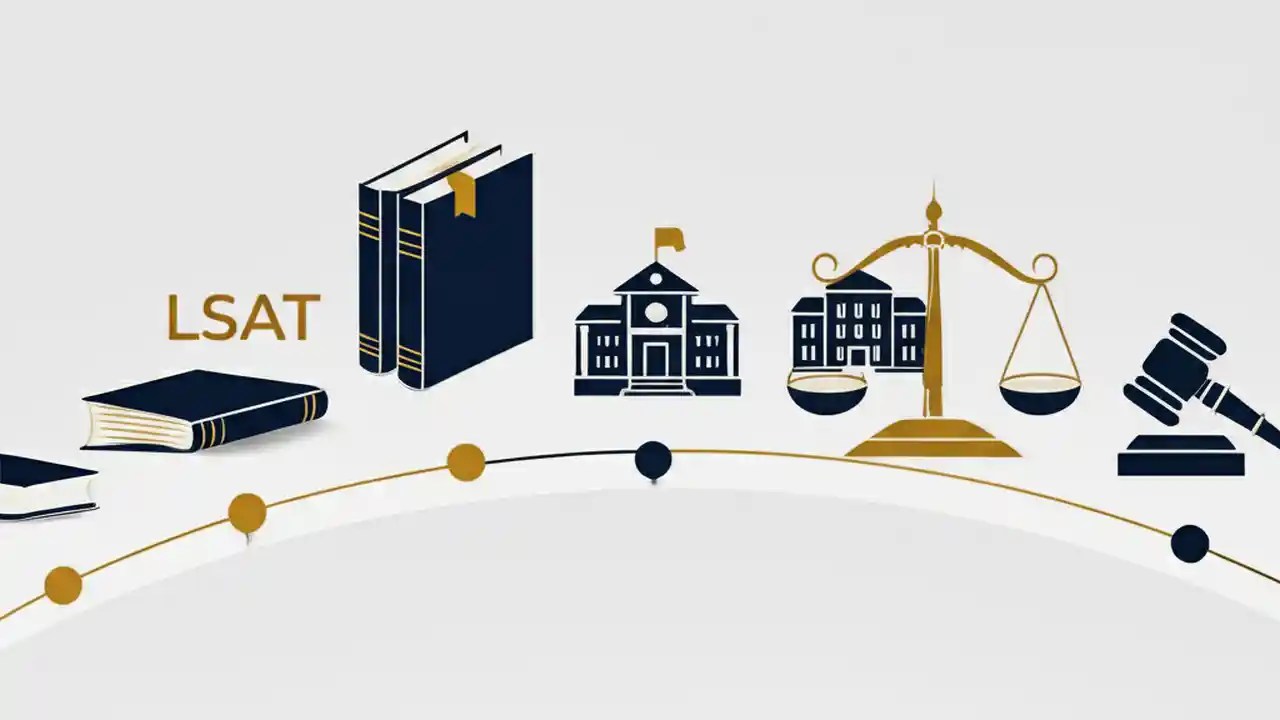 LSAT