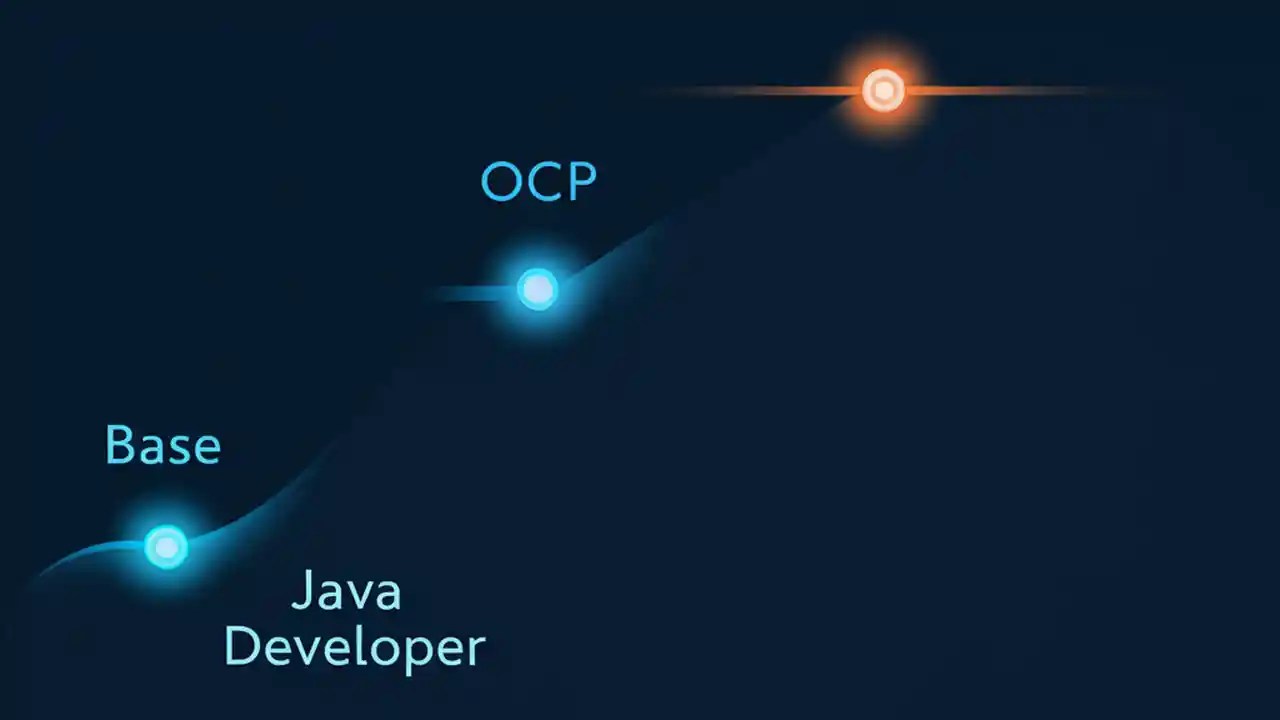 OCP

Base

Java Developer