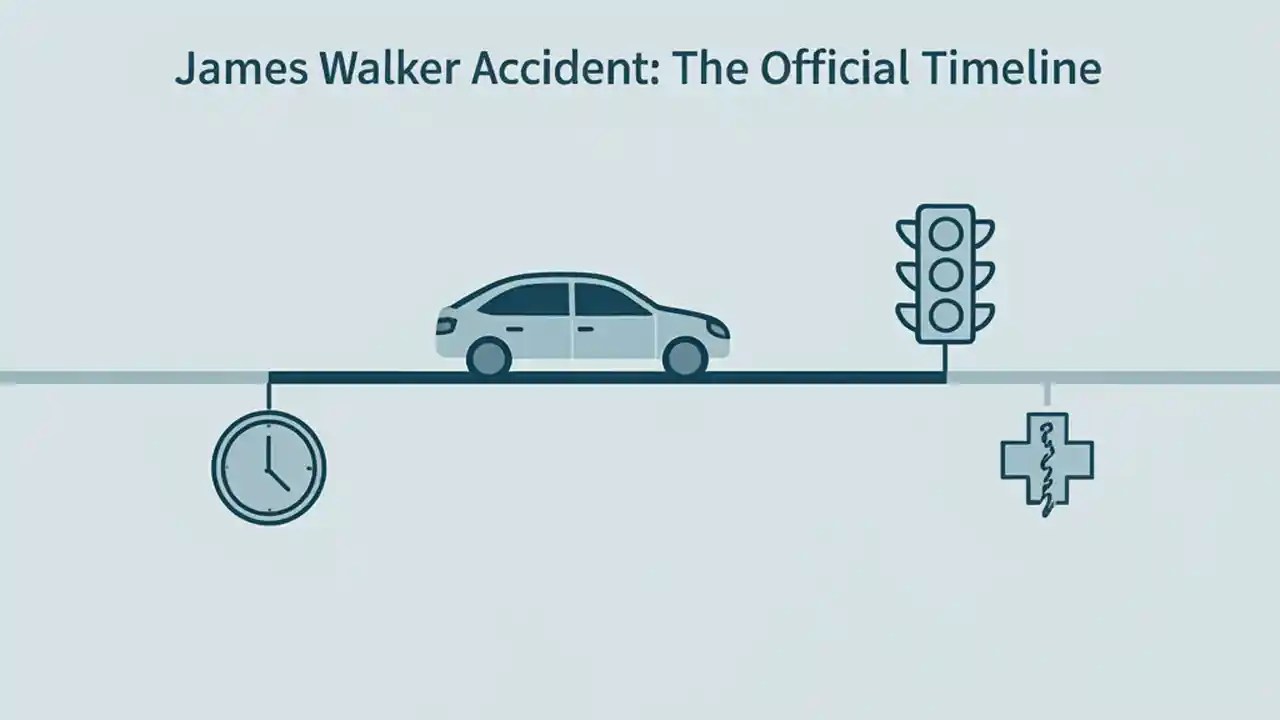 James Walker Accident: The Official Timeline