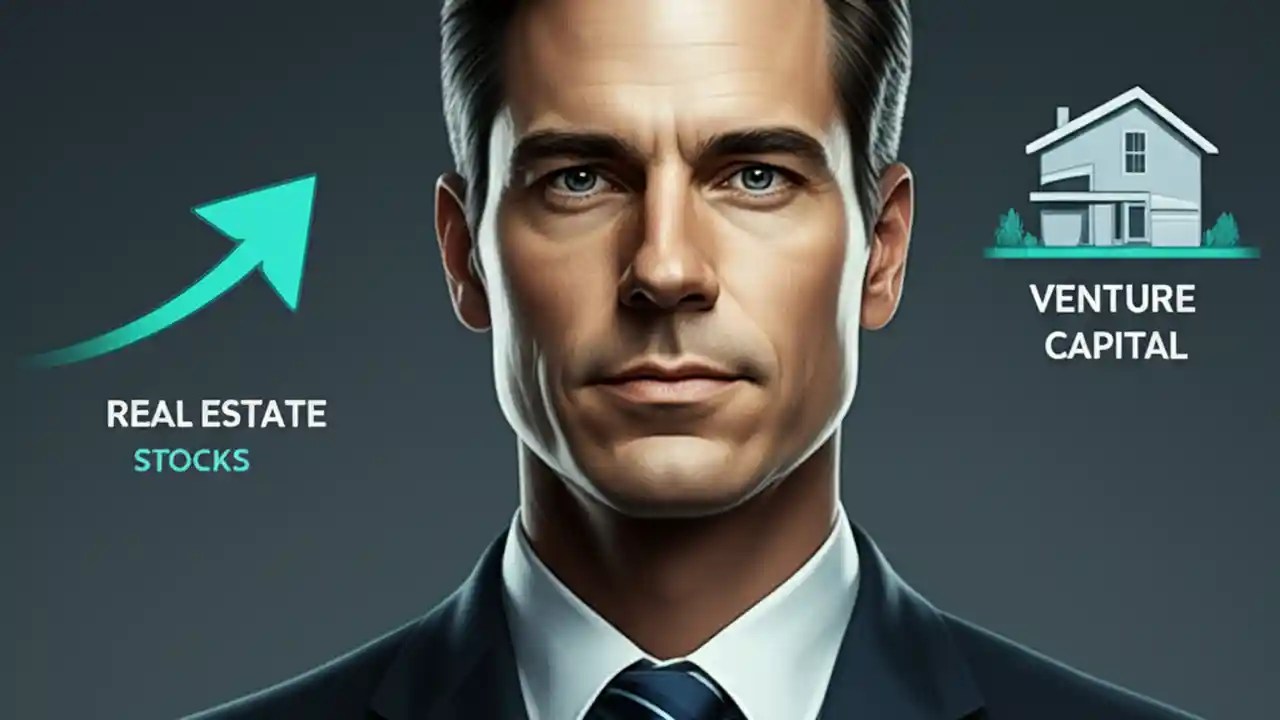 REAL ESTATE
STOCKS

VENTURE
CAPITAL