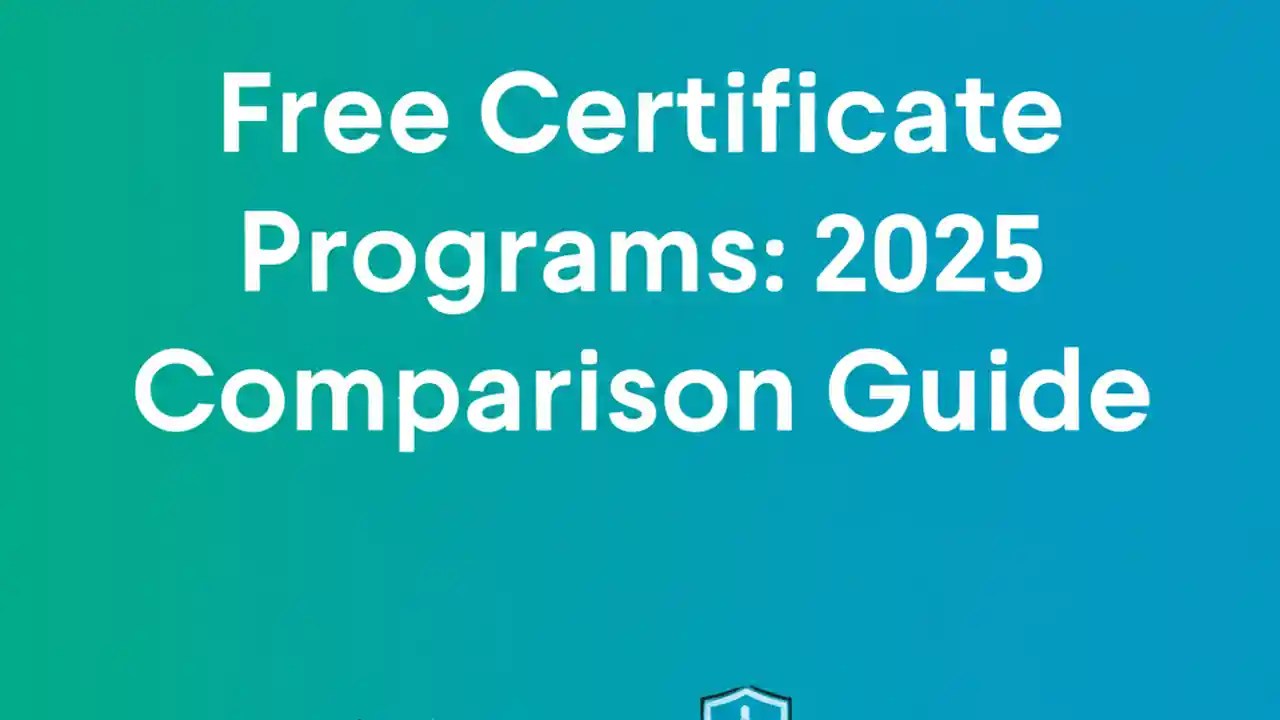 Free Certificate Programs: 2025 Comparison Guide