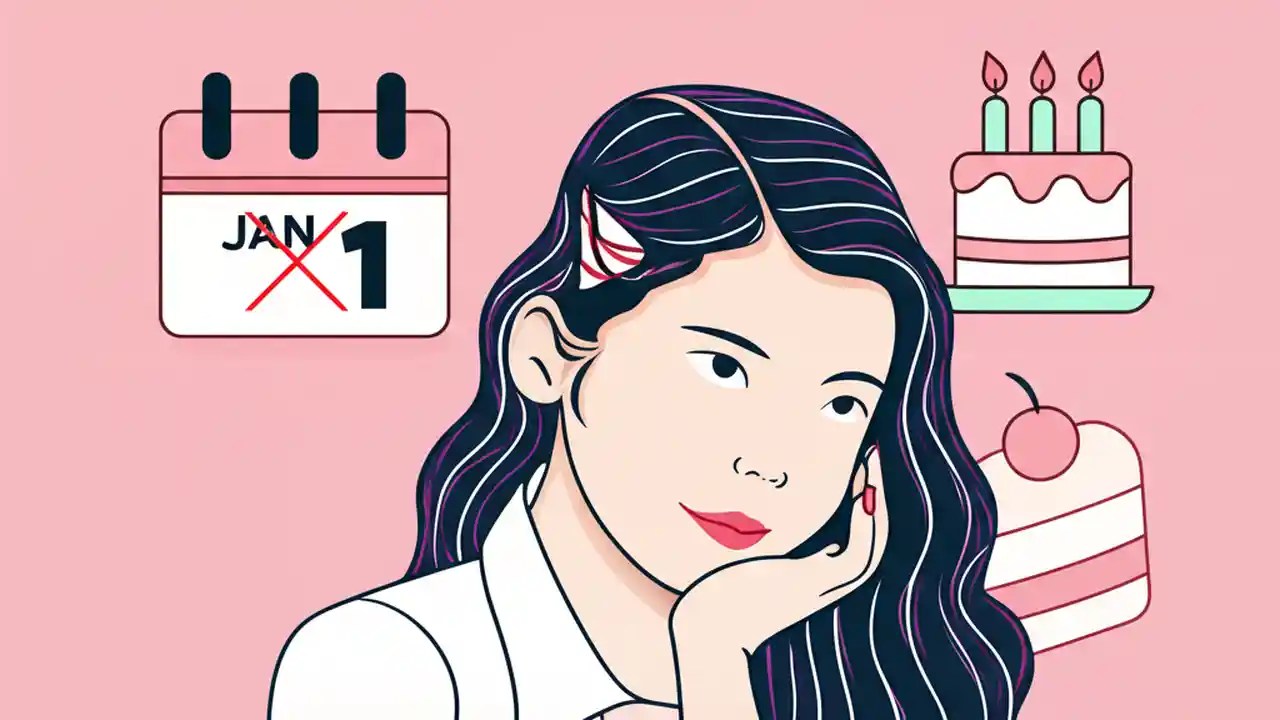 JAN 1