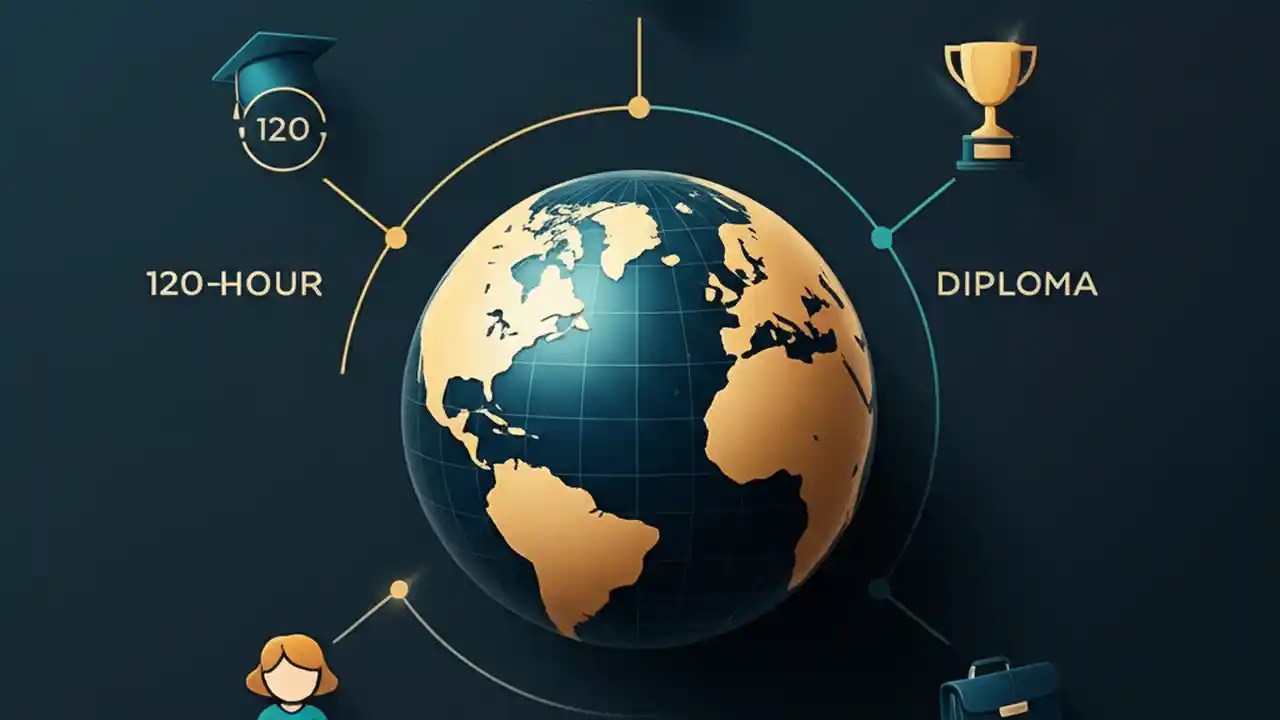 120

120-HOUR

DIPLOMA