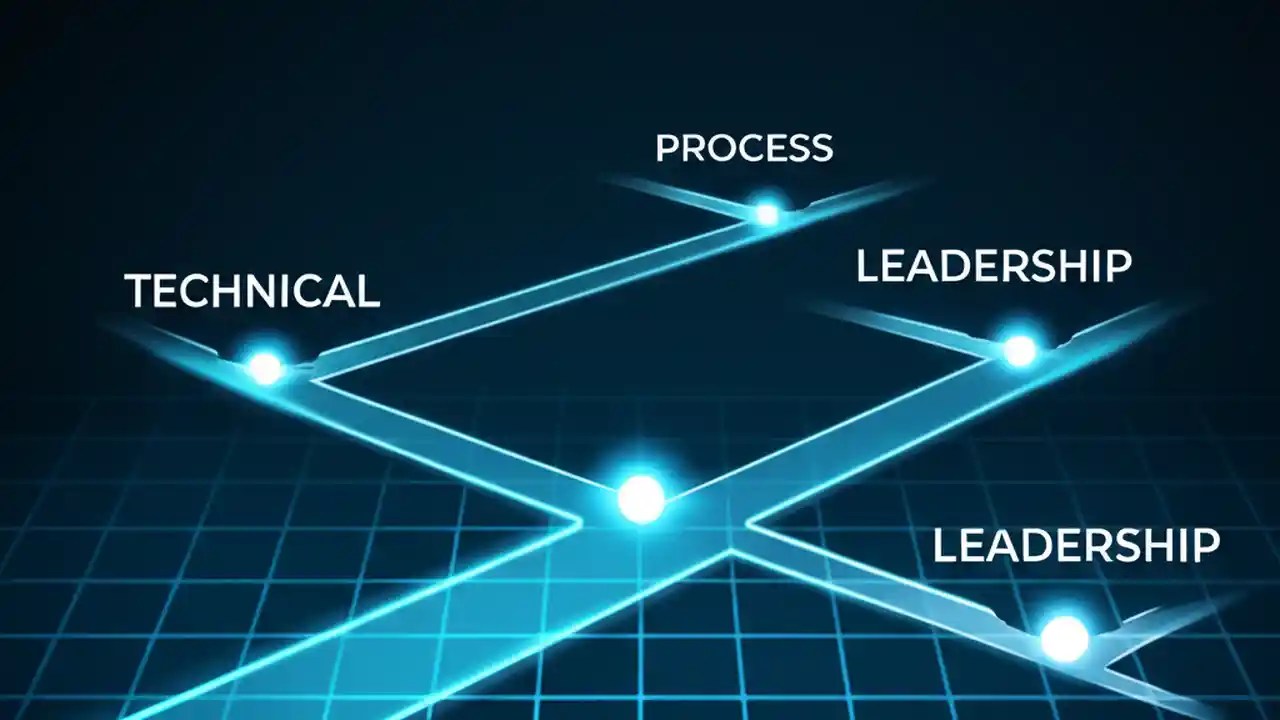 PROCESS

TECHNICAL

LEADERSHIP

LEADERSHIP