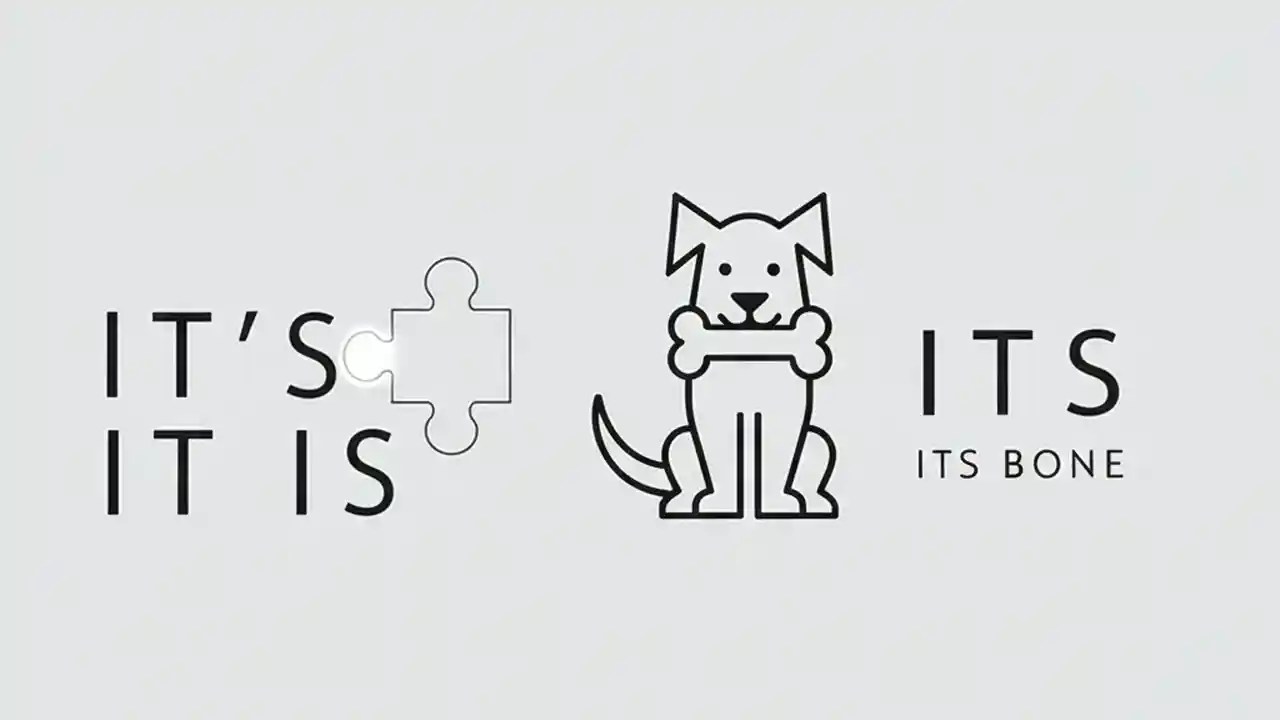 IT'S
IT IS

ITS
ITS BONE