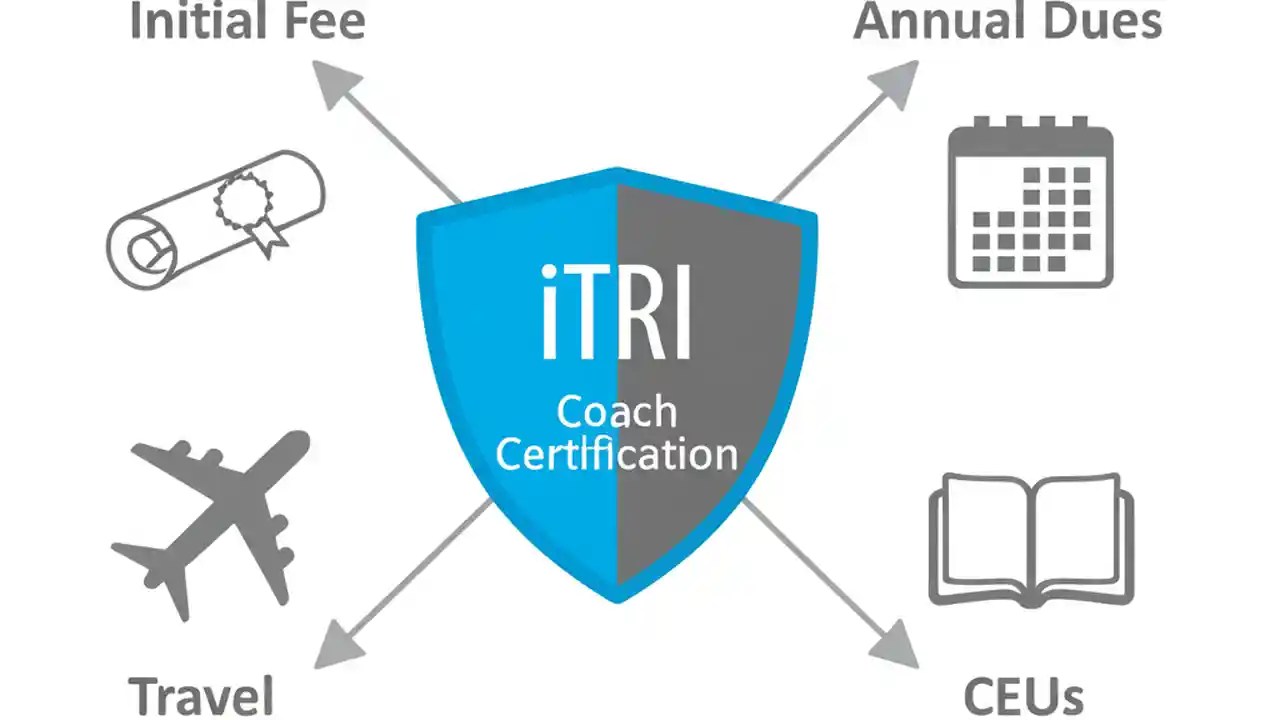 Initial Fee

Annual Dues

iTRI

Coach Certification

Travel

CEUs