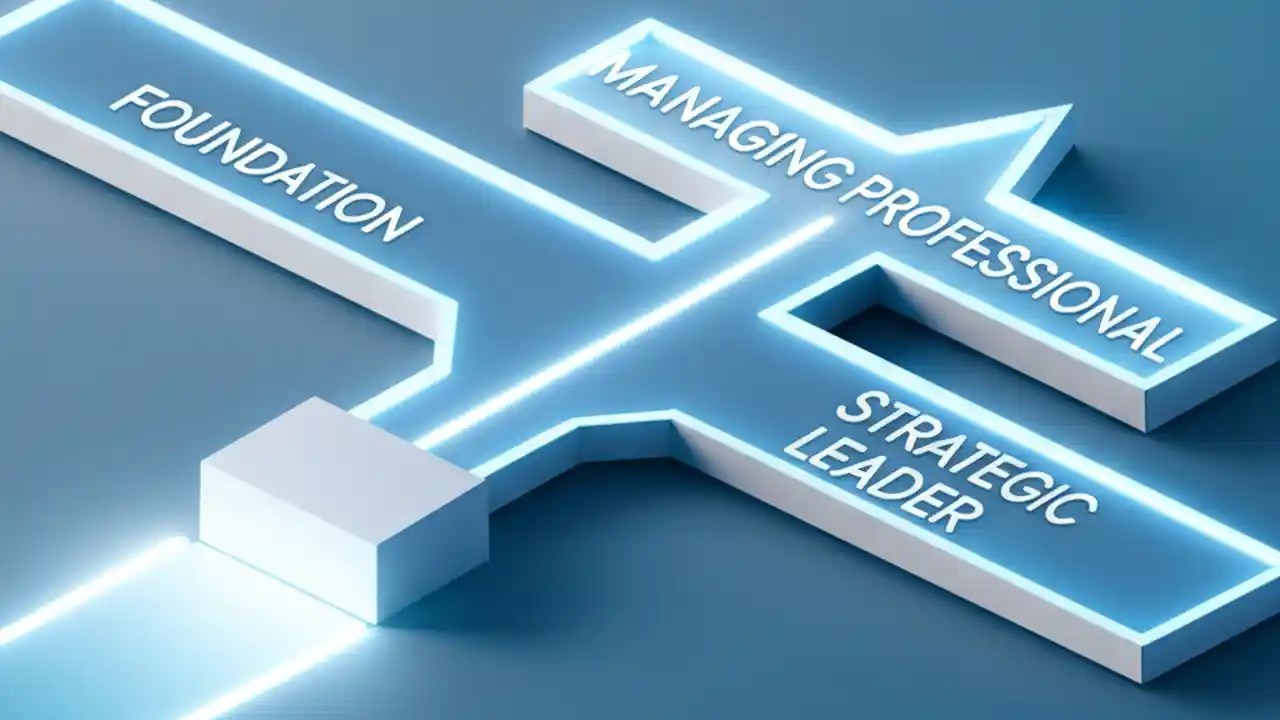 FOUNDATION

MANAGING PROFESSIONAL

STRATEGIC LEADER