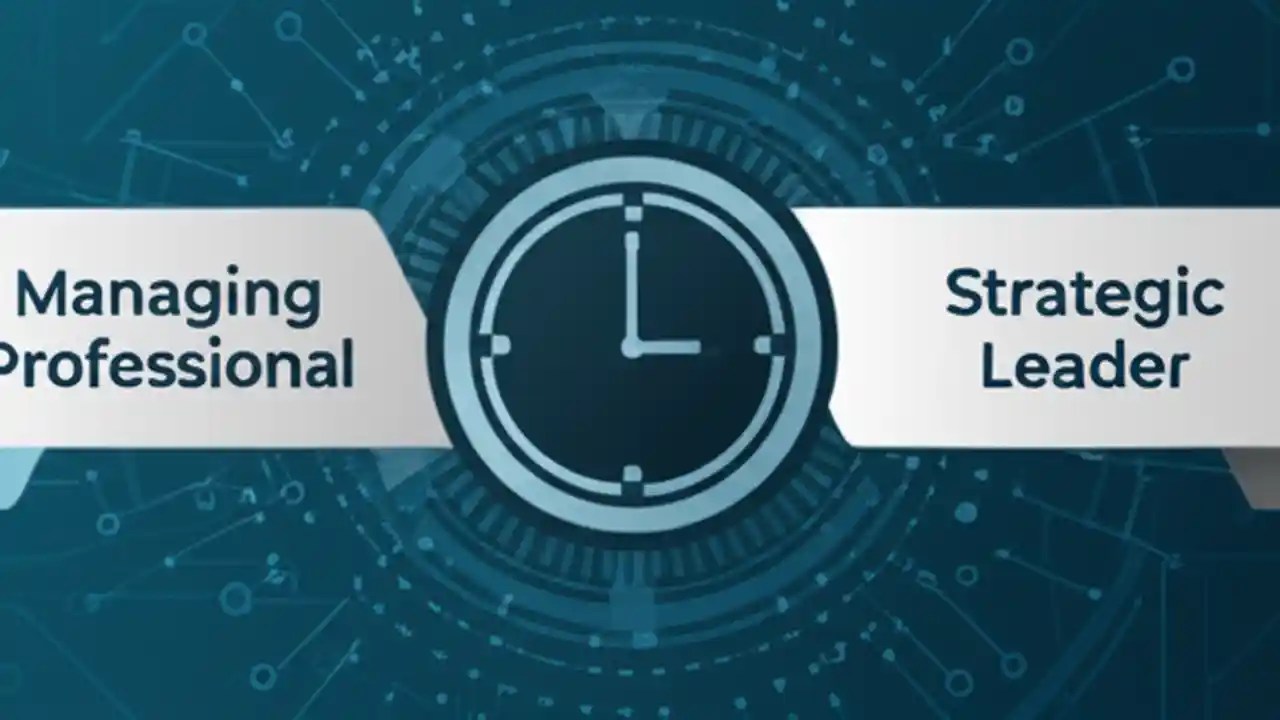 Managing
Professional

Strategic
Leader