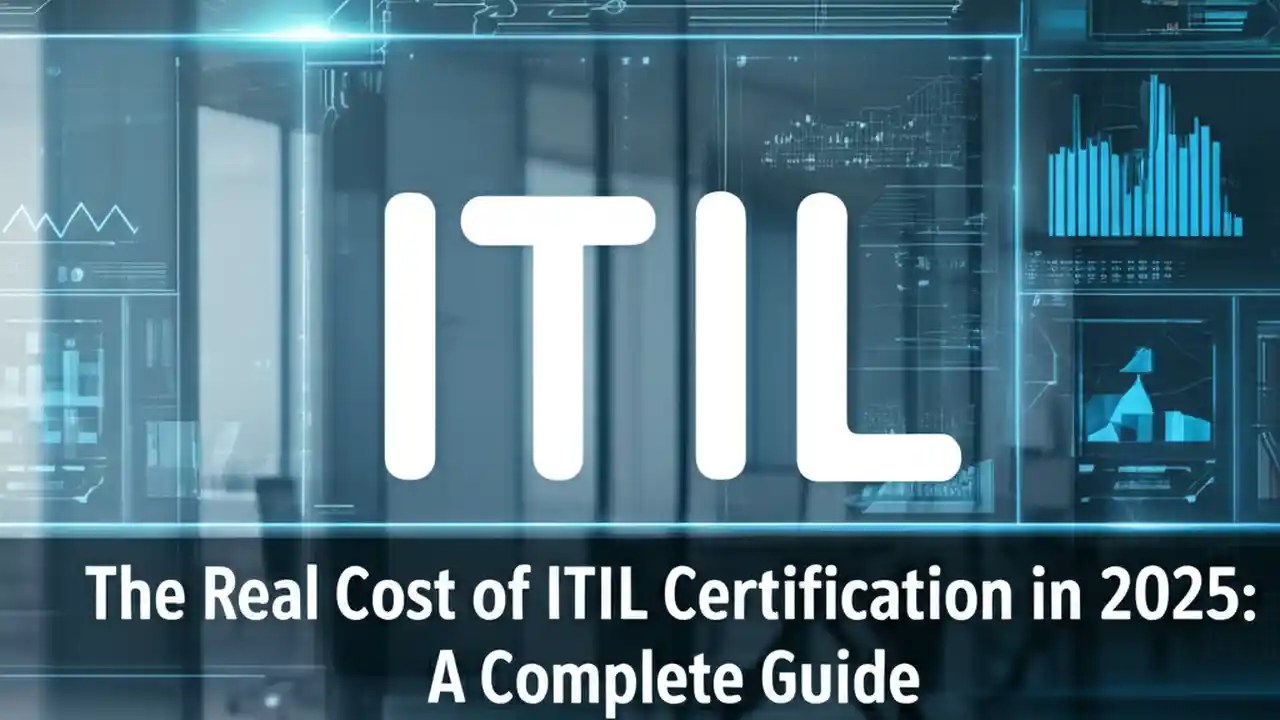 ITIL

The Real Cost of ITIL Certification in 2025: A Complete Guide