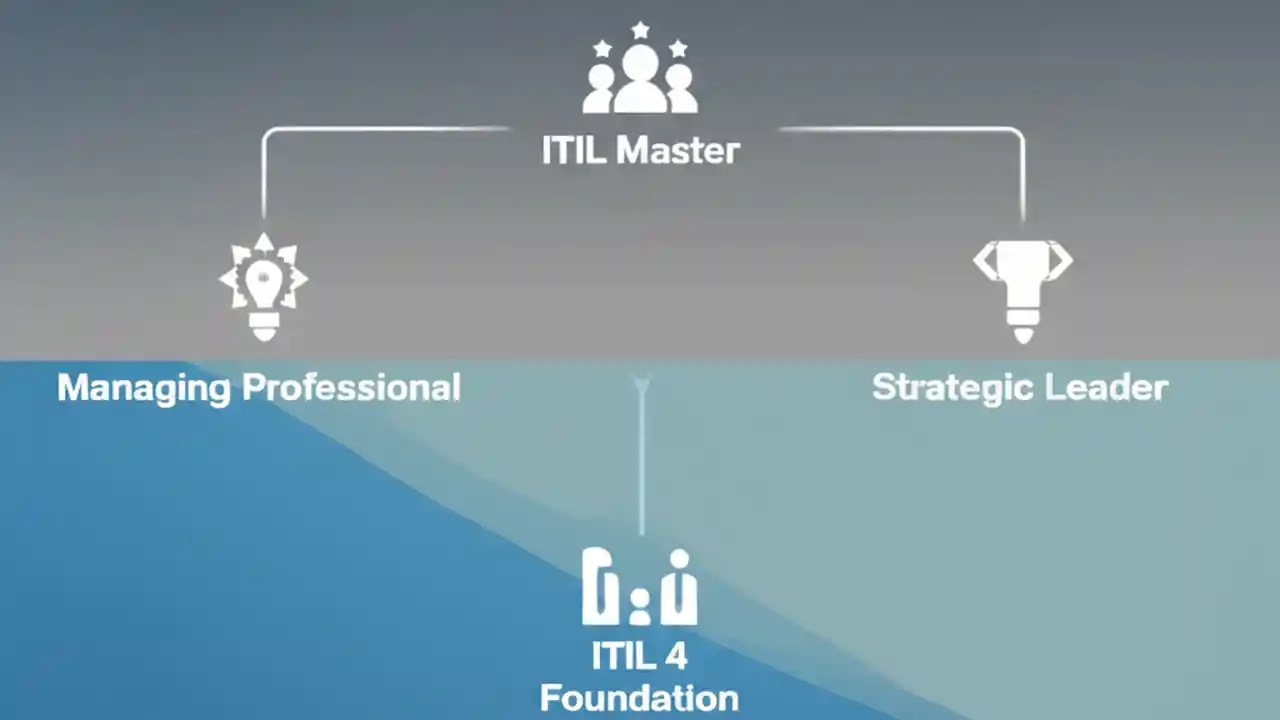 ITIL Master

Managing Professional

Strategic Leader

ITIL 4 Foundation