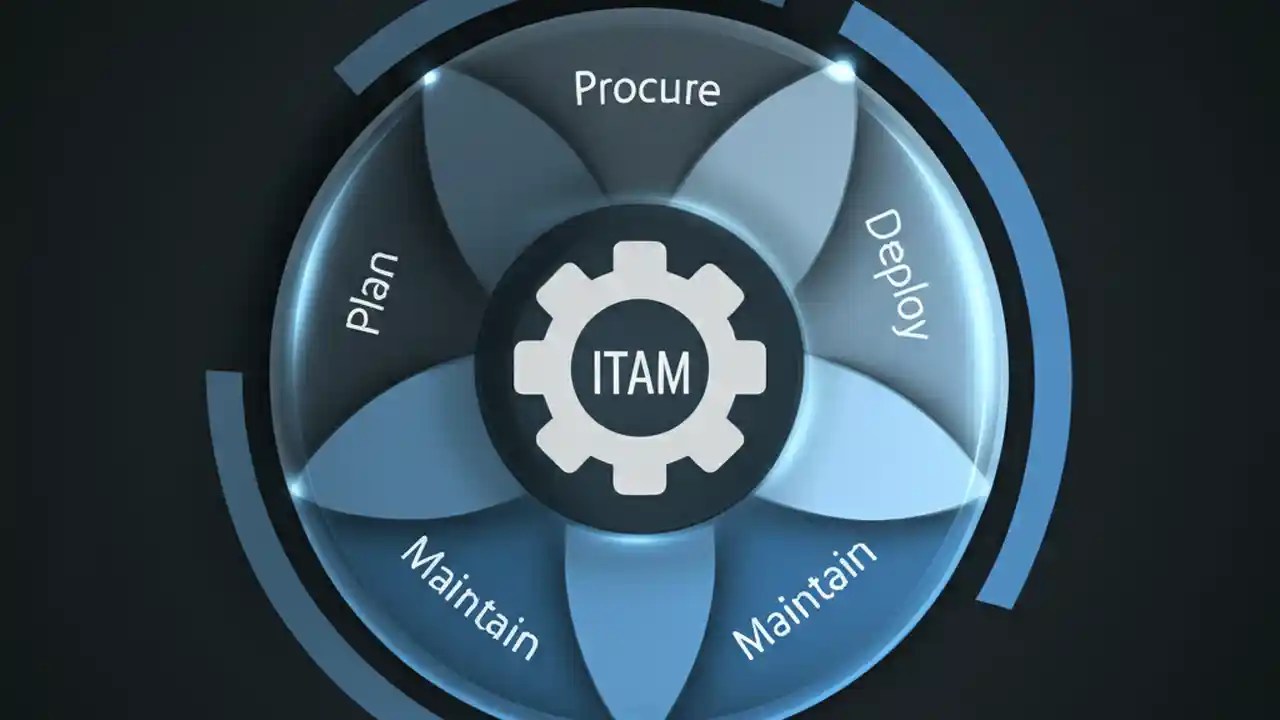 Procure

Deploy

Maintain

Maintain

Plan

ITAM