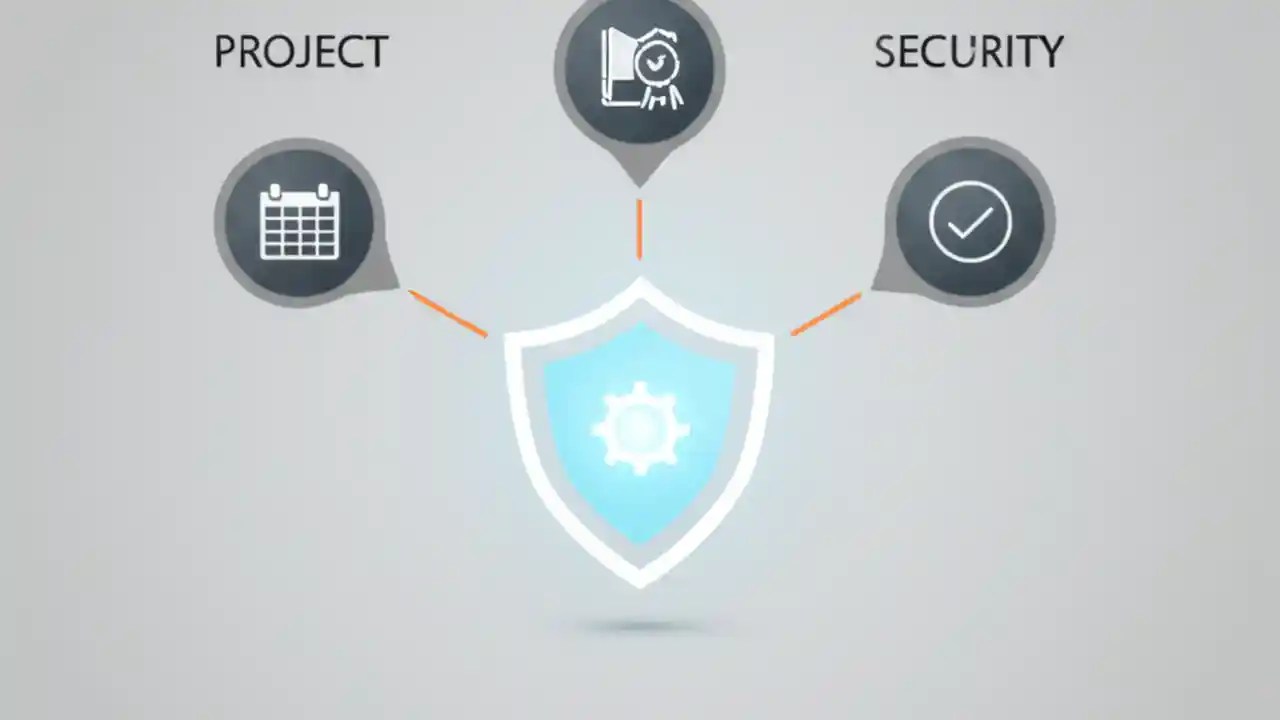 PROJECT

SECURITY