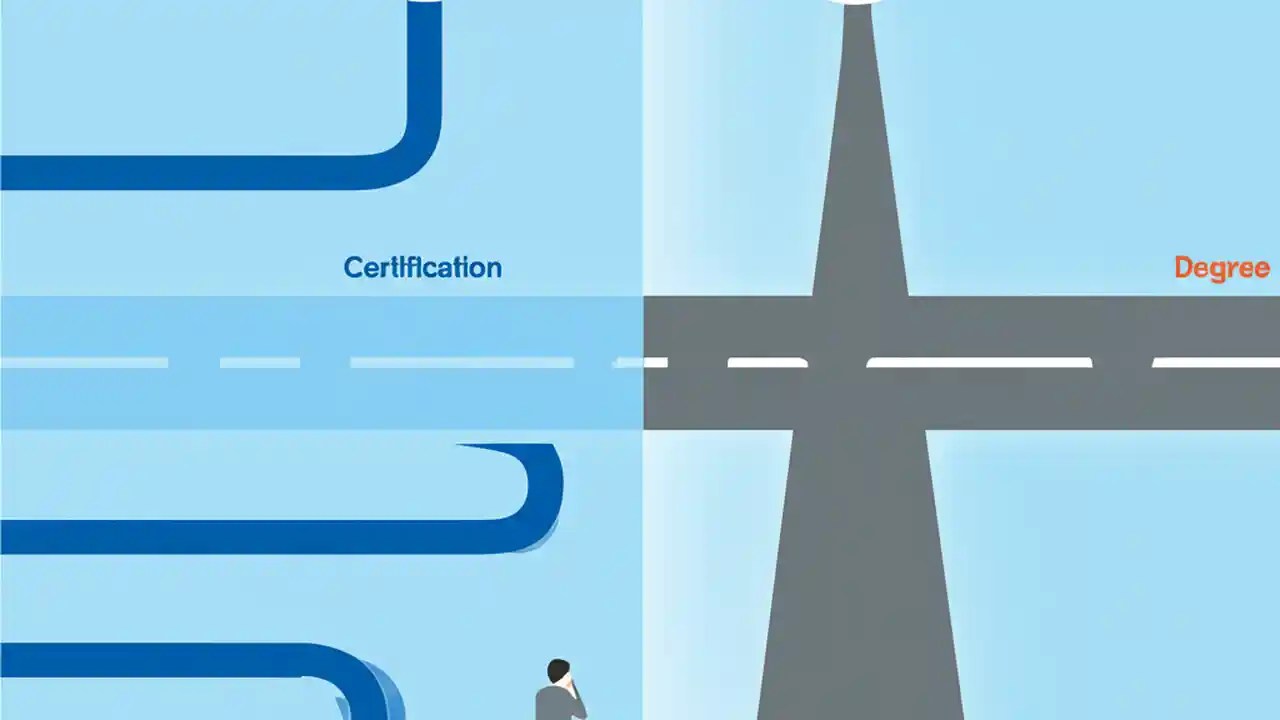 Certification

Degree