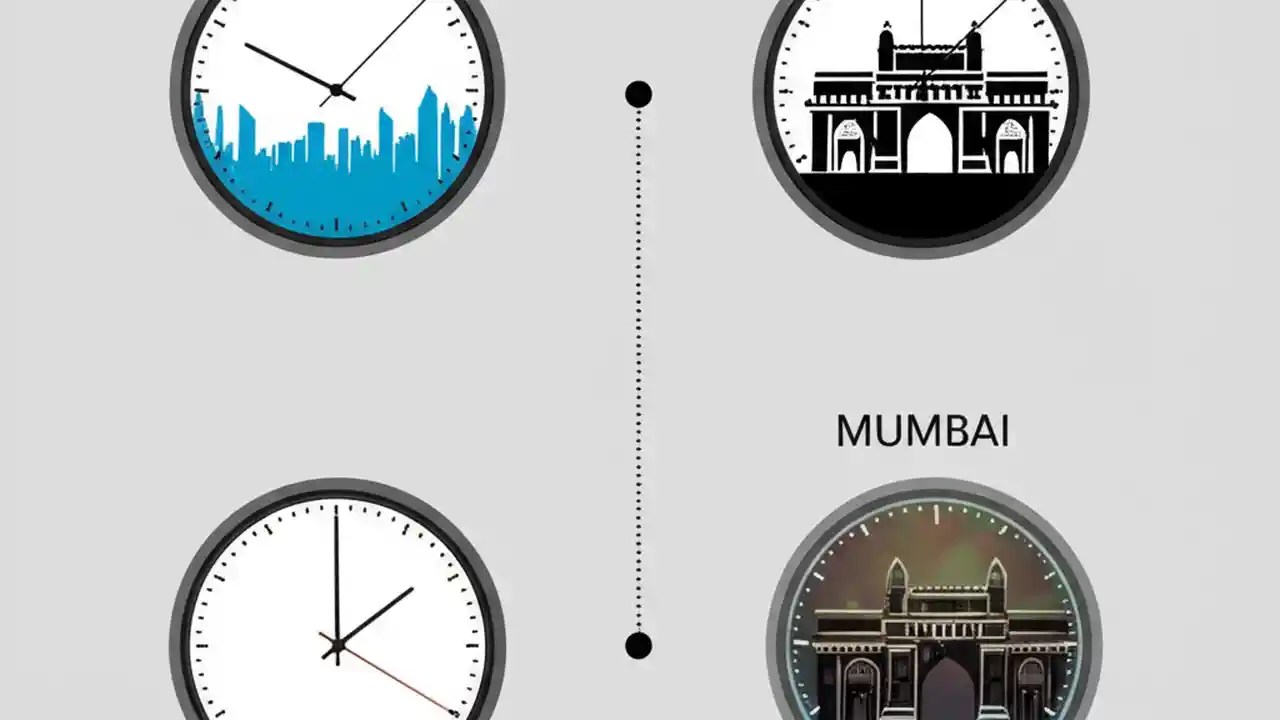 MUMBAI