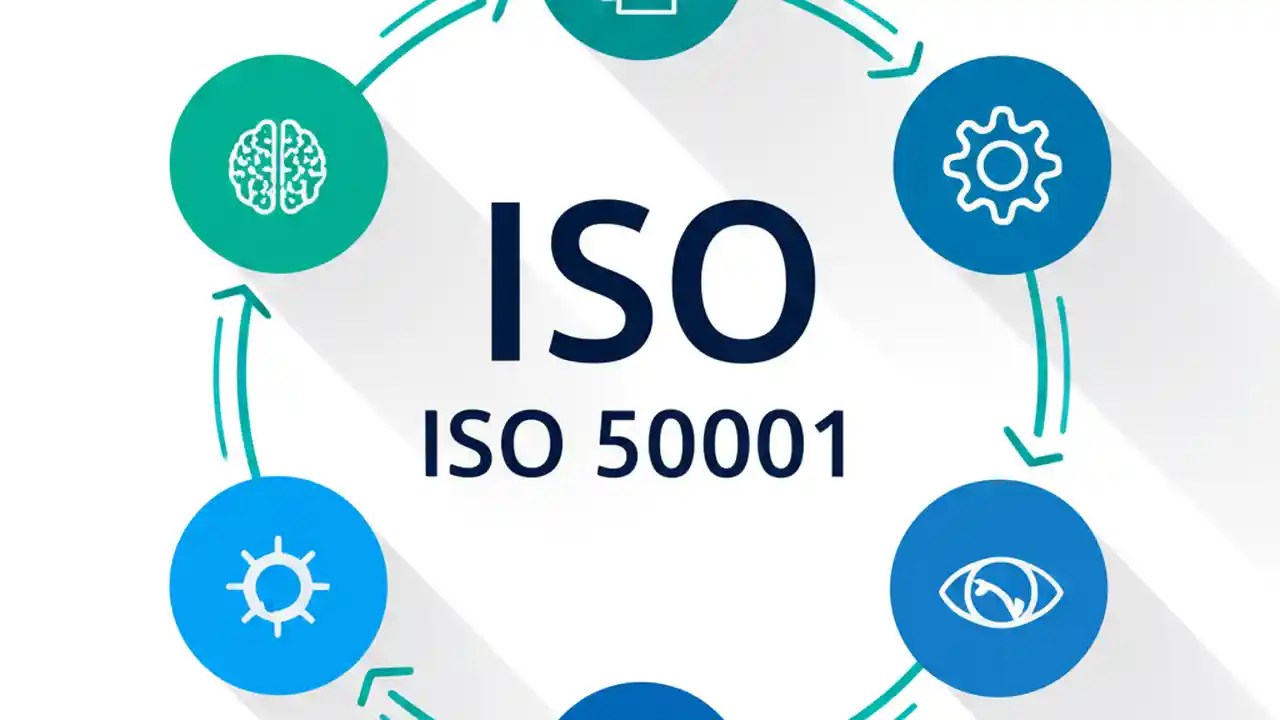 ISO
ISO 50001