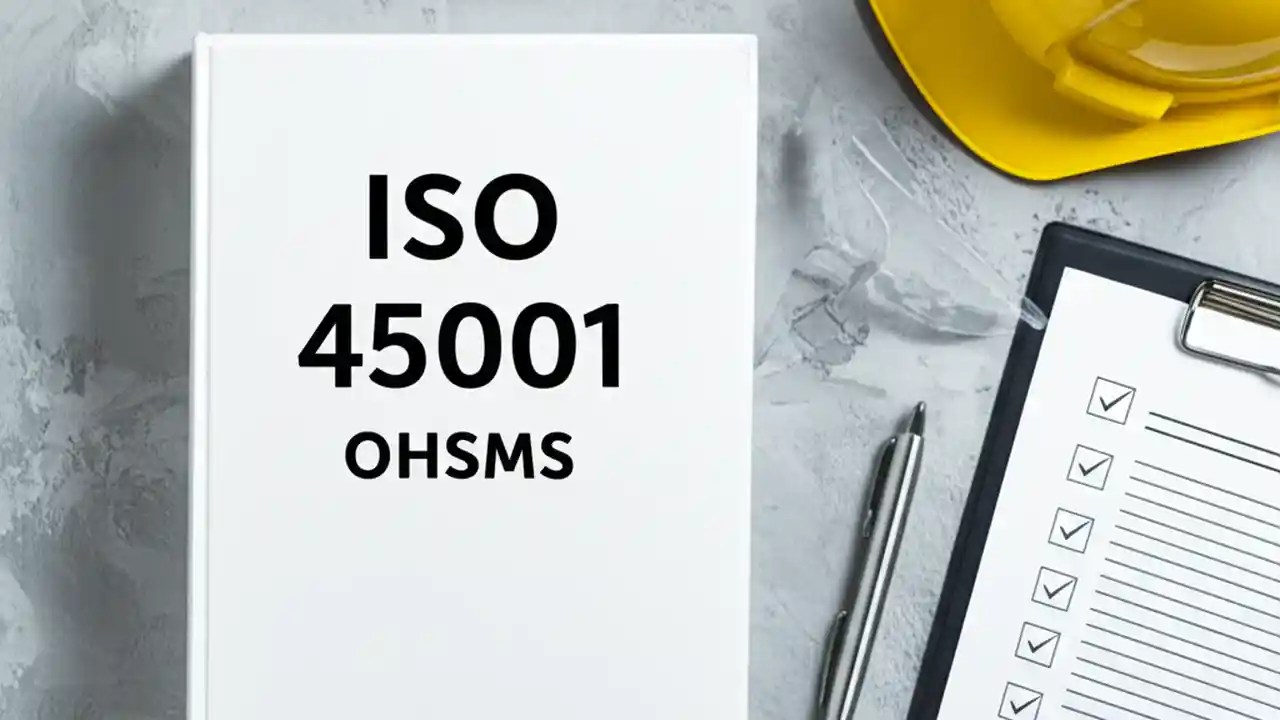 ISO
45001
OHSMS