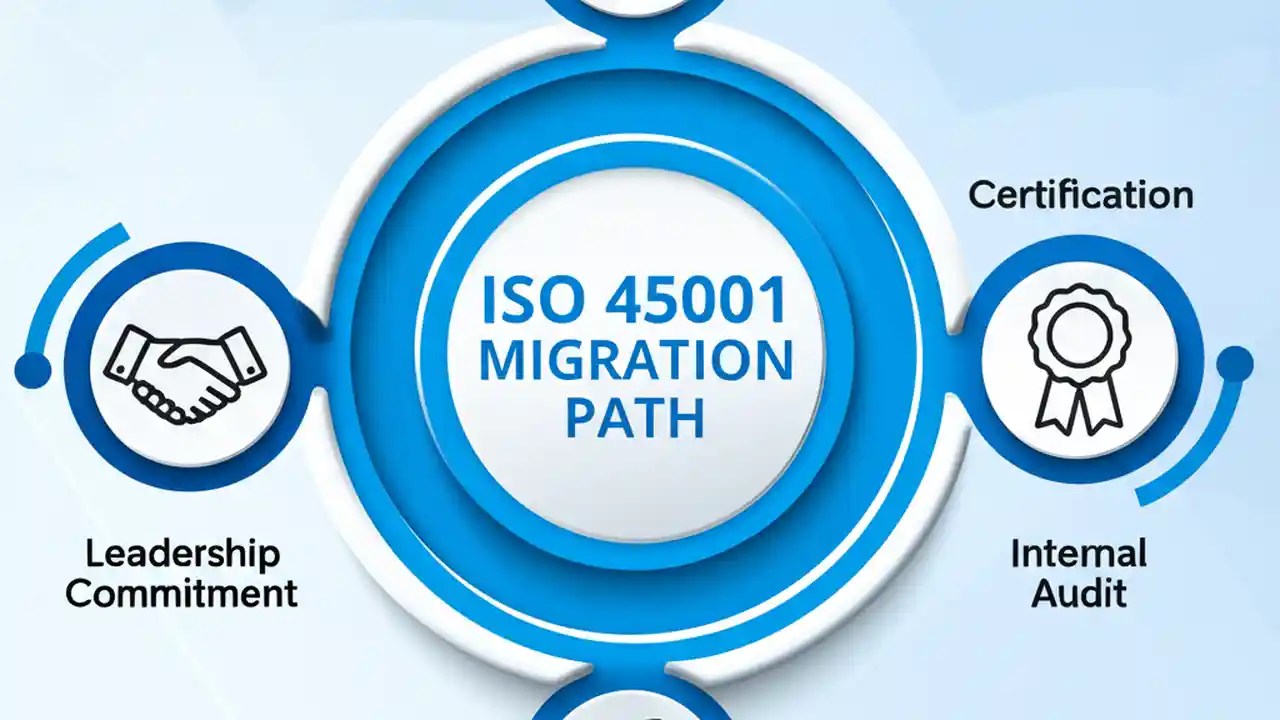 Certification

ISO 45001 MIGRATION PATH

Leadership Commitment

Intemal Audit