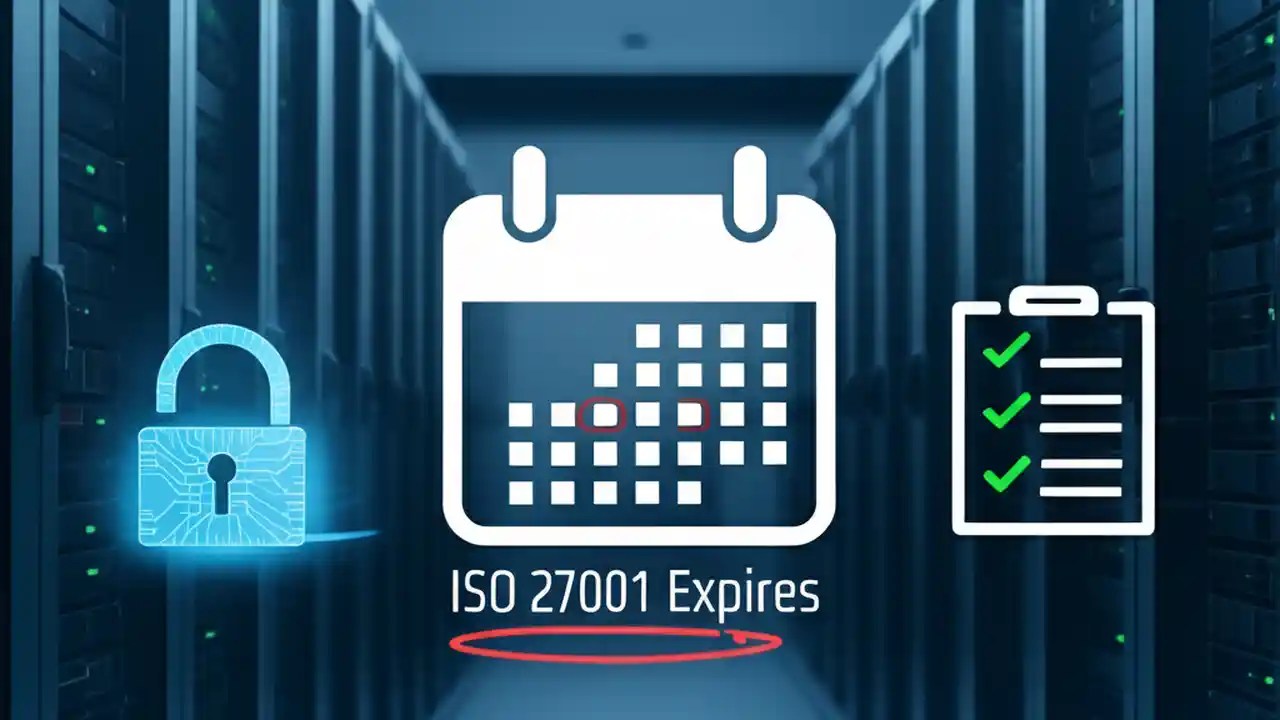 ISO 27001 Expires