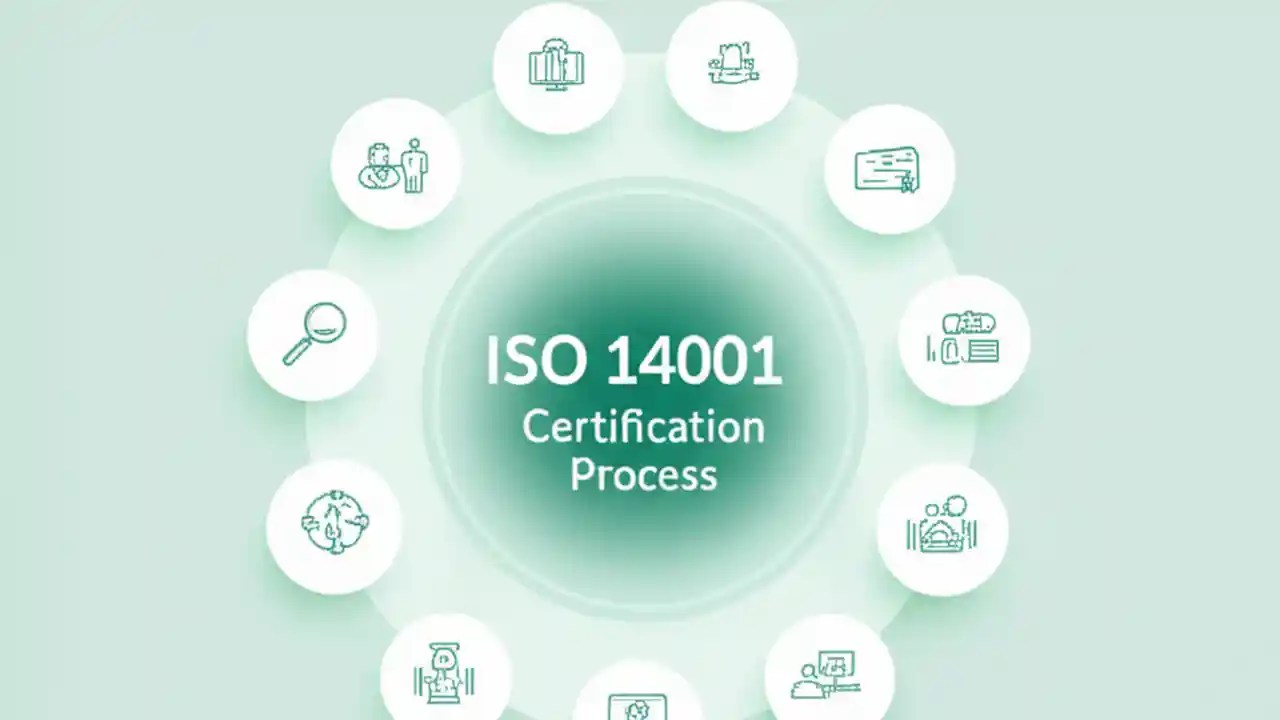 ISO 14001
Certification
Process