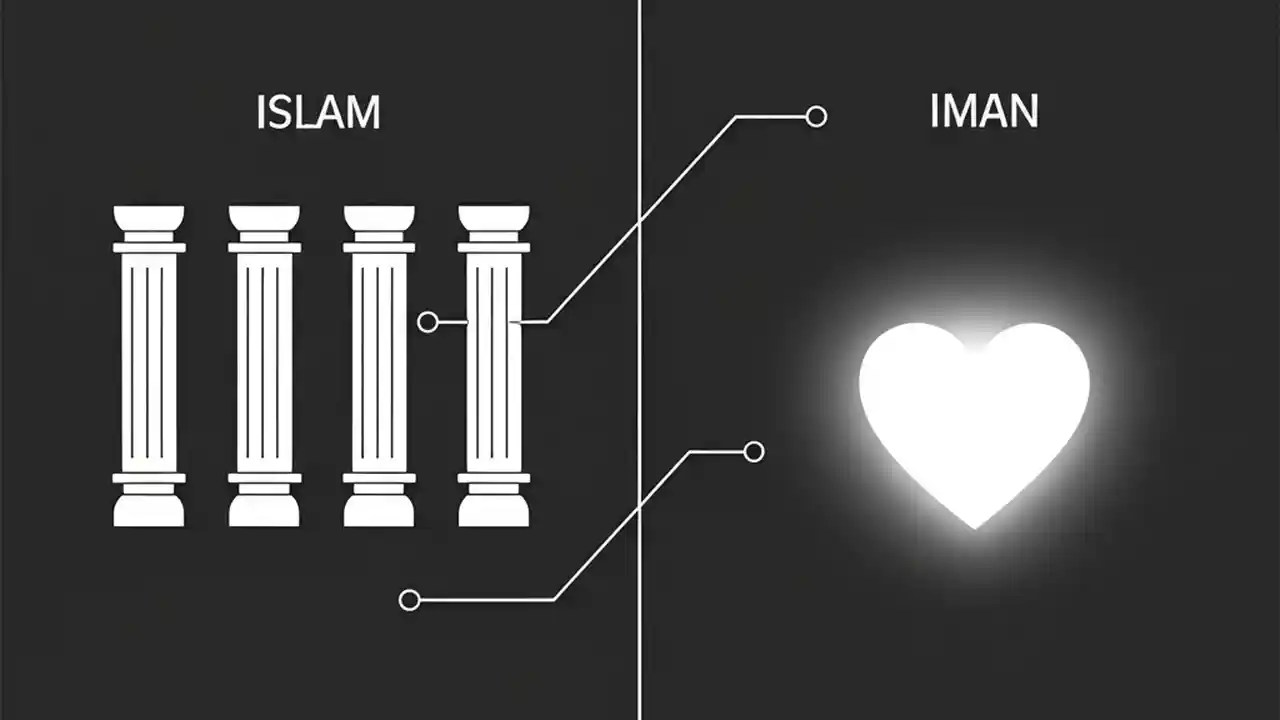 ISLAM

IMAN