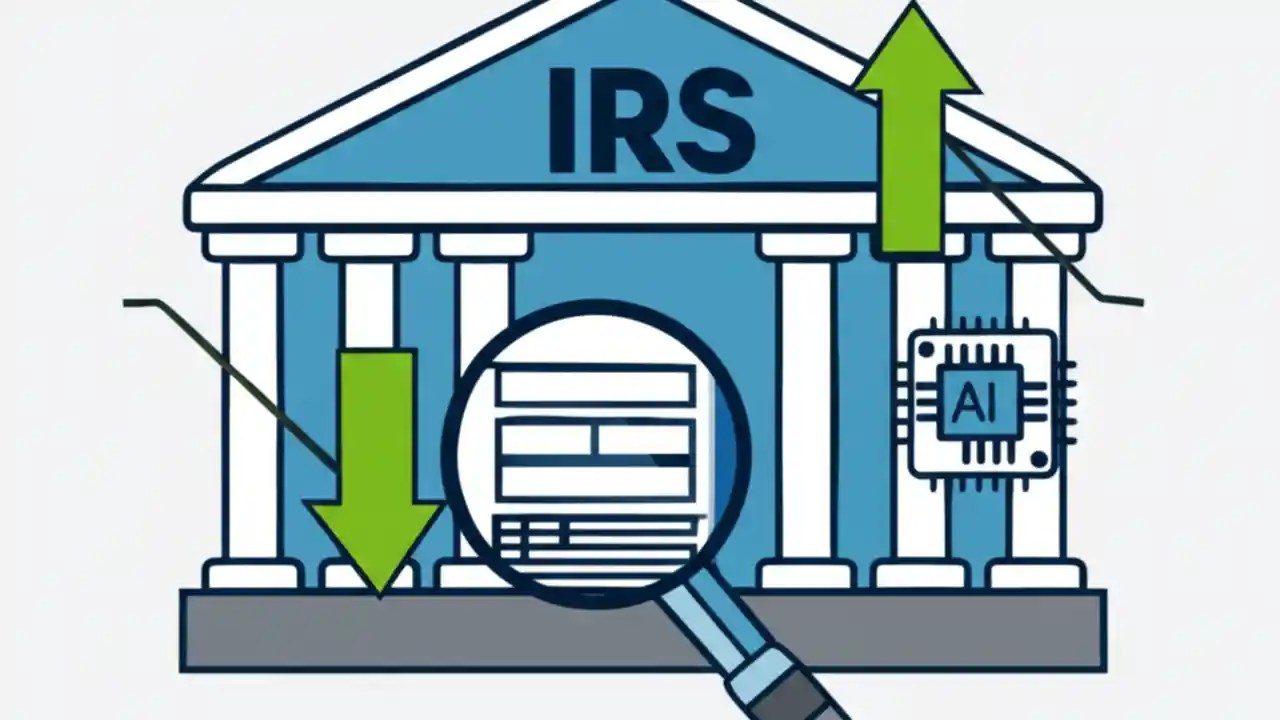 IRS

AI