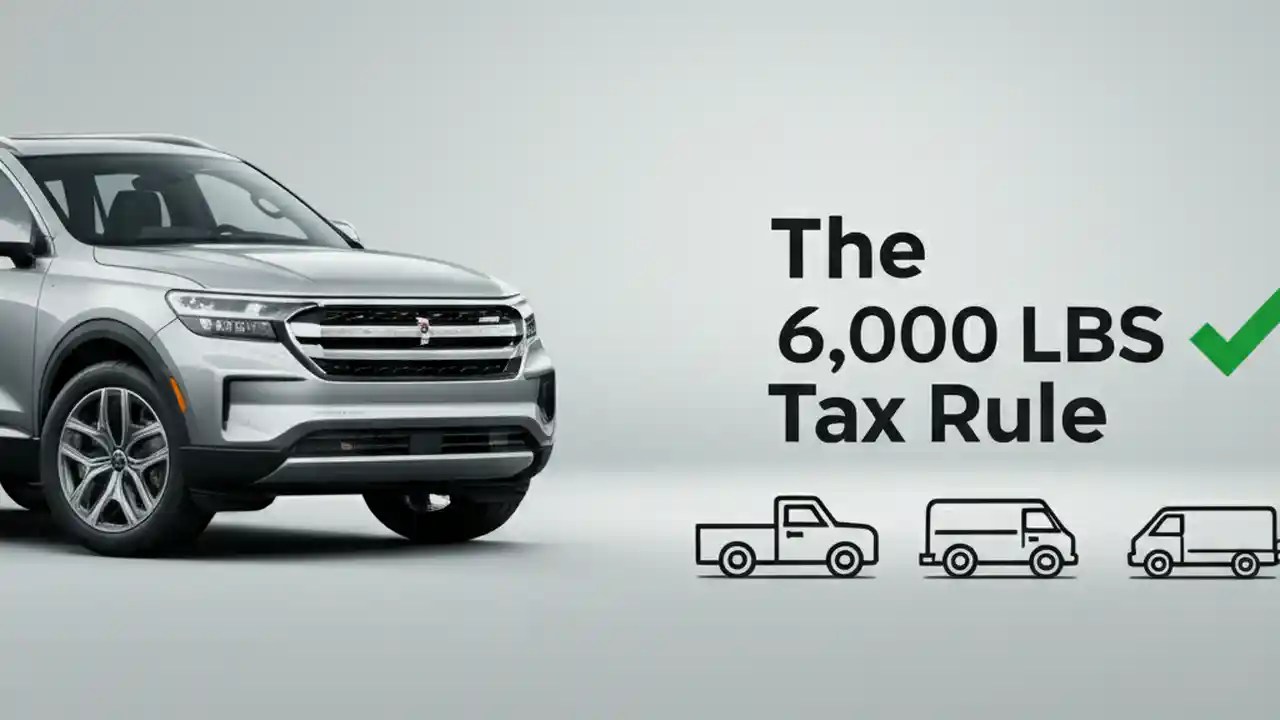 The
6,000 LBS
Tax Rule