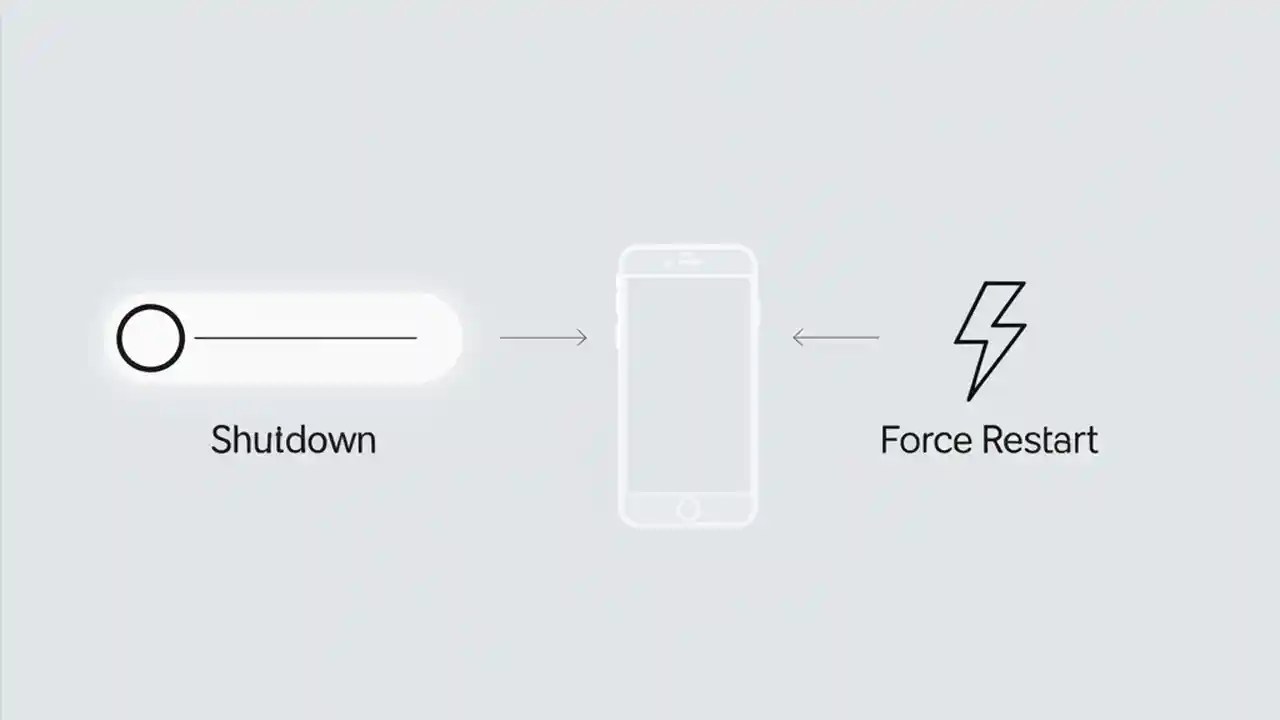 Shutdown

Force Restart