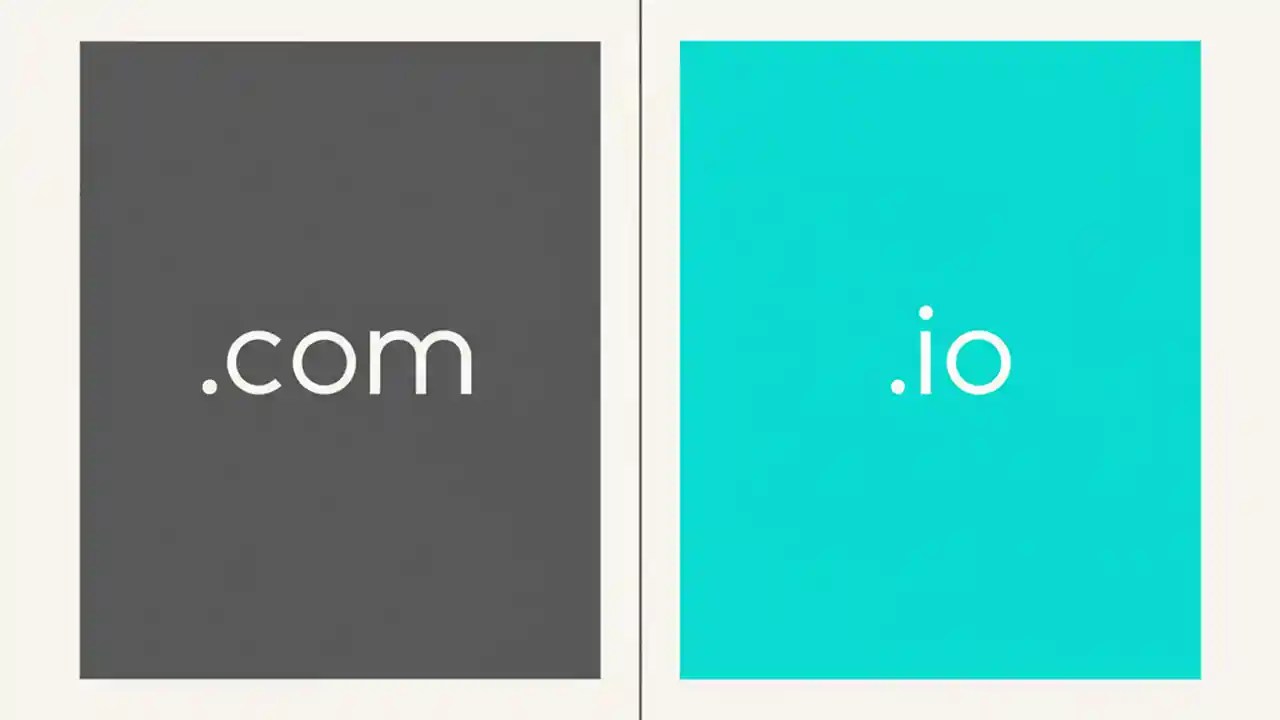 .com

.io