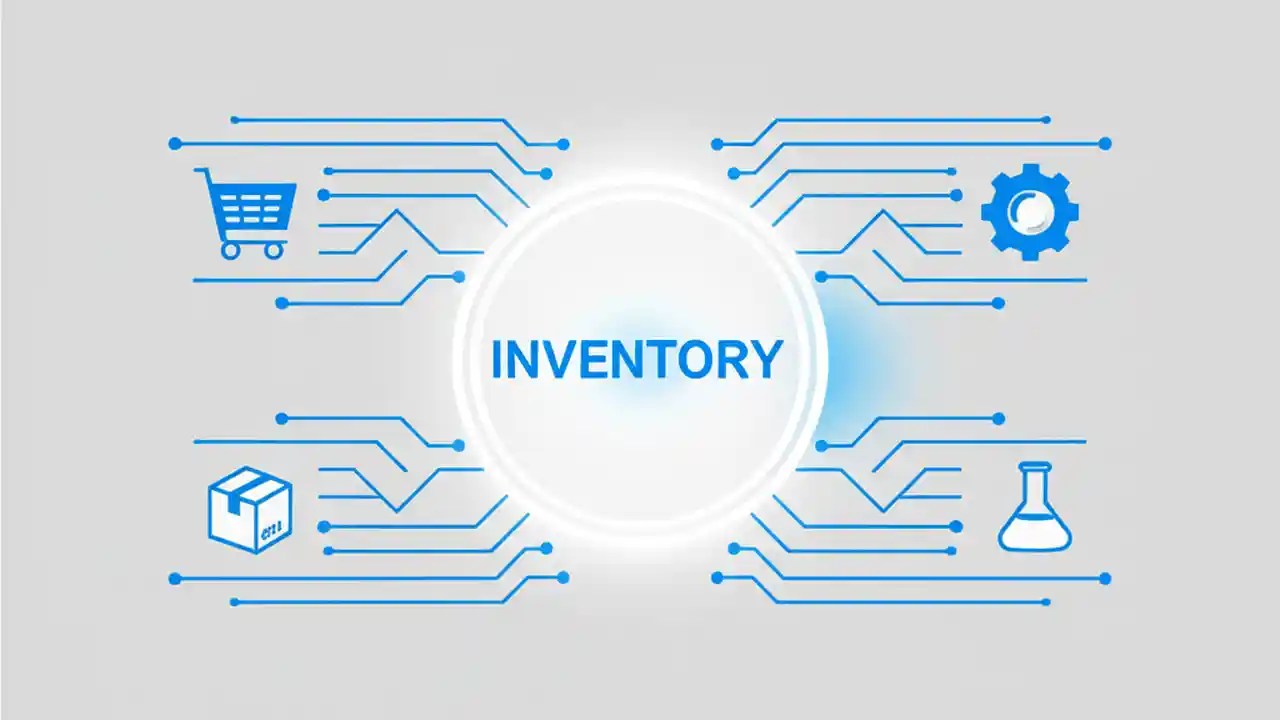 INVENTORY