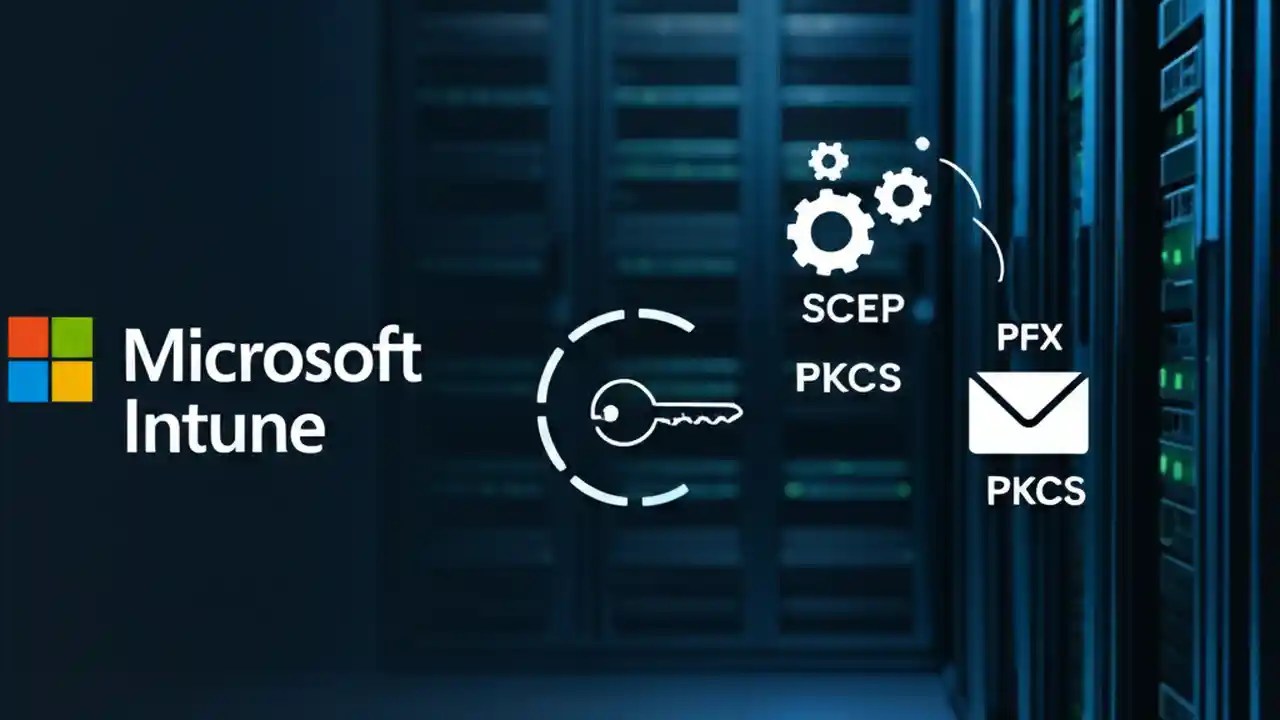 Microsoft Intune

SCEP

PKCS

PFX

PKCS