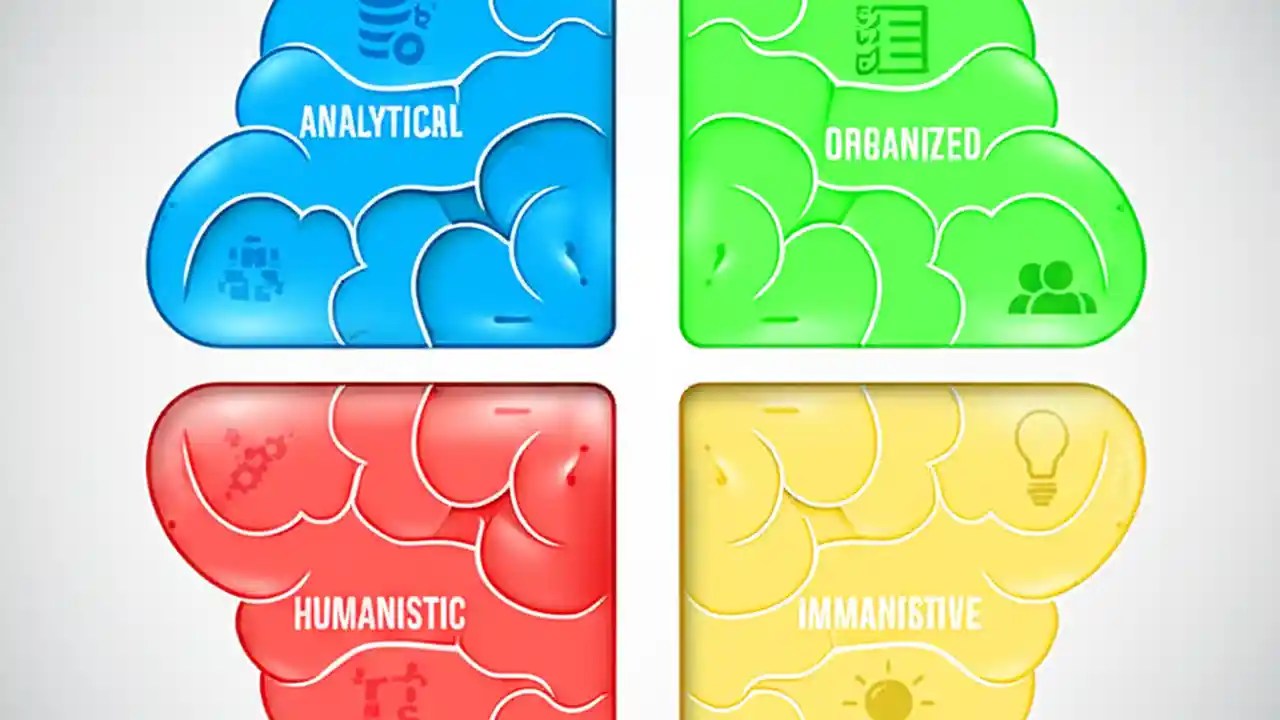 ANALYTICAL

ORGANIZED

HUMANISTIC

IMMANISTIVE