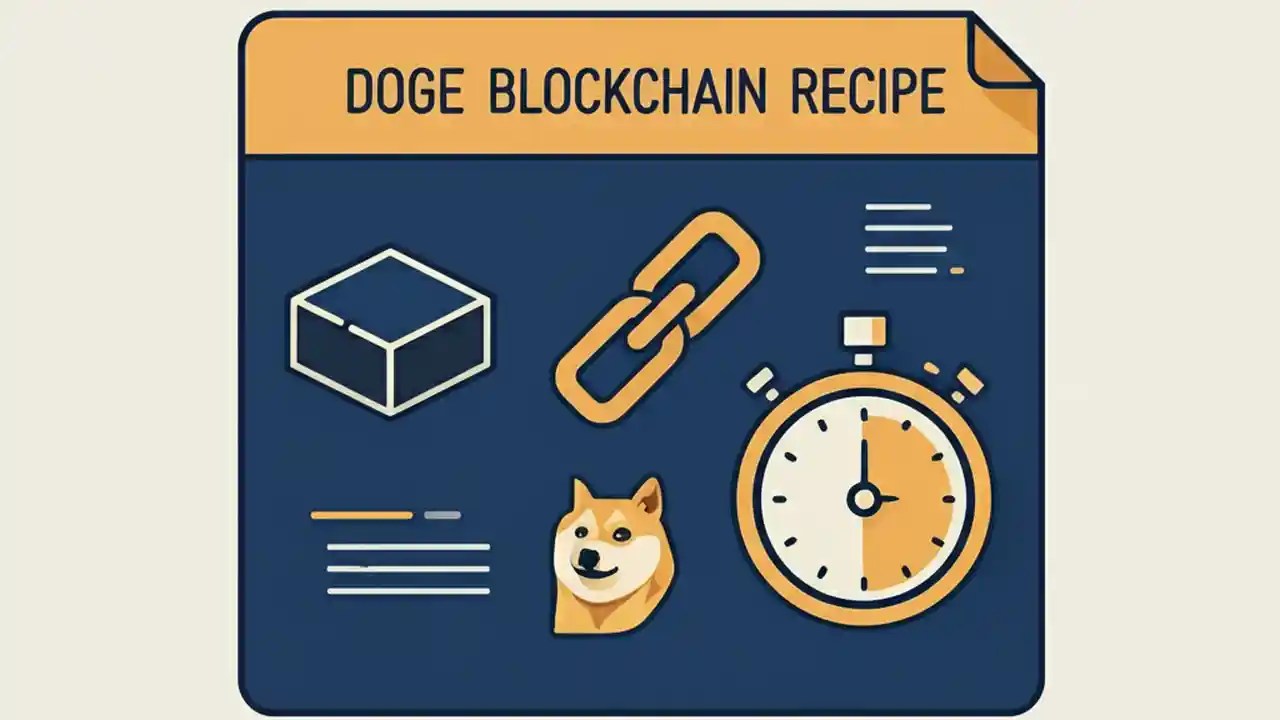 DOGE BLOCKCHAIN RECIPE