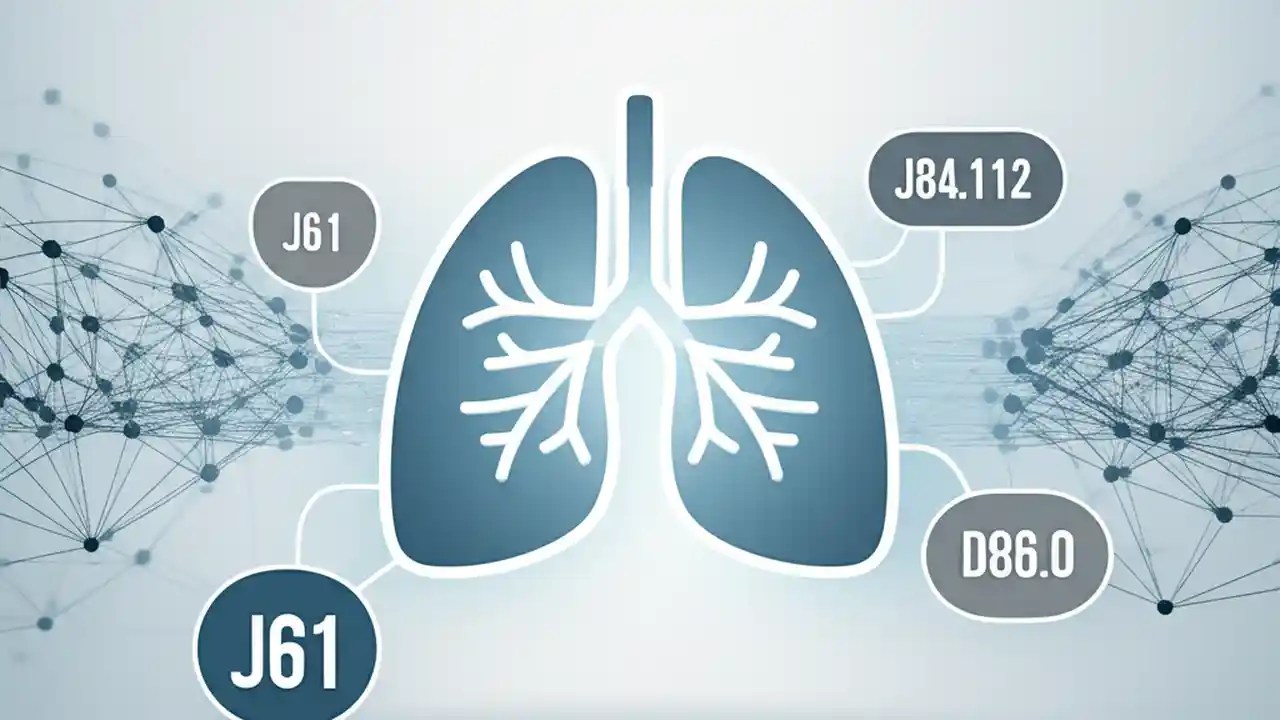 J61

J84.112

D86.0

J61