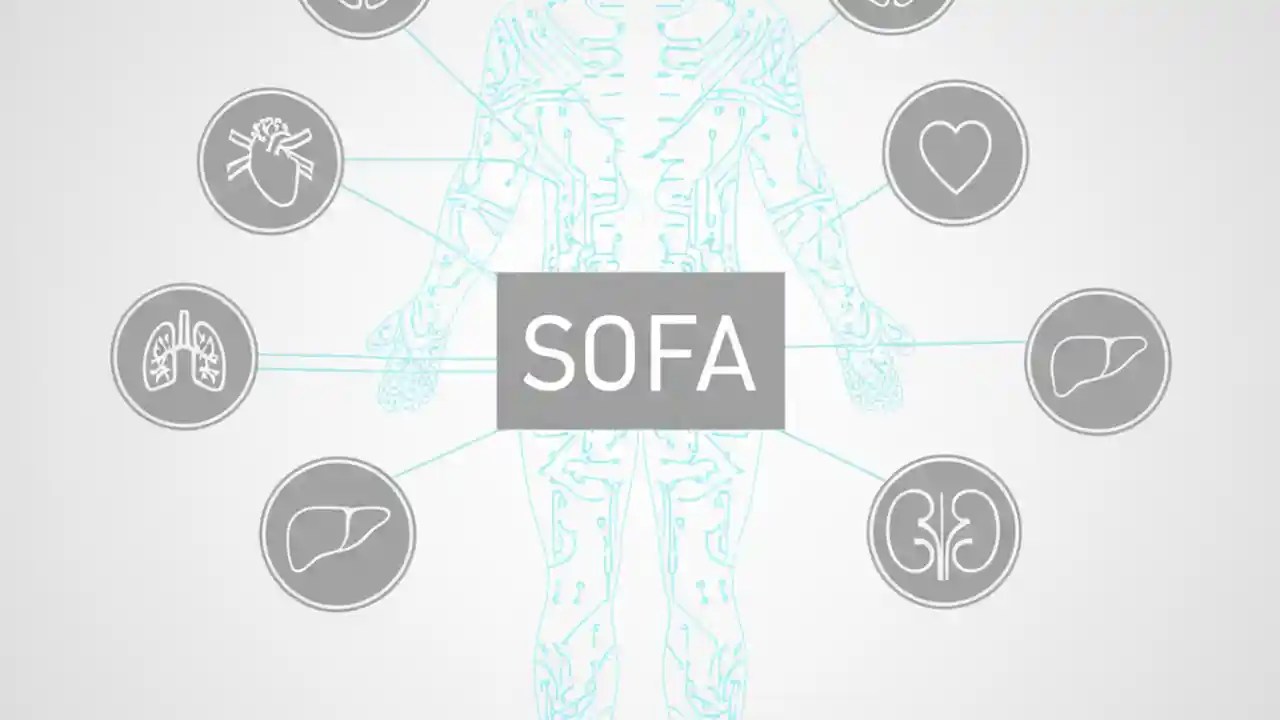 SOFA