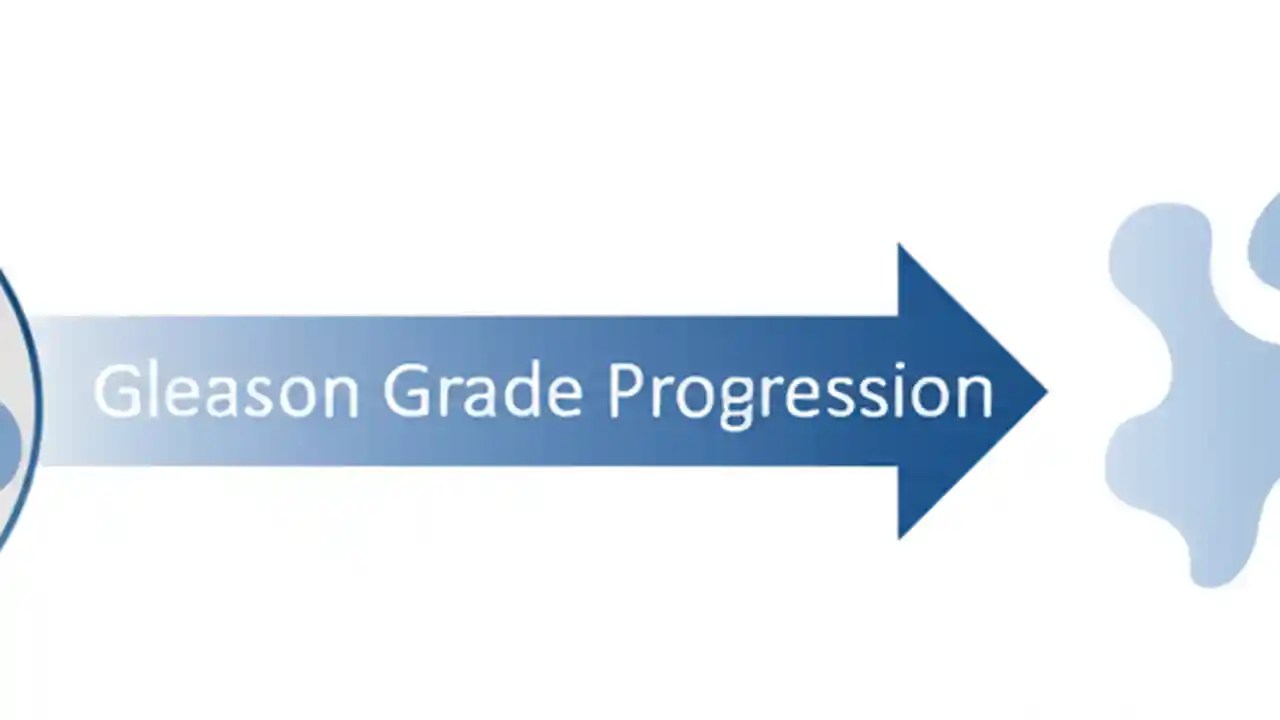 Gleason Grade Progression