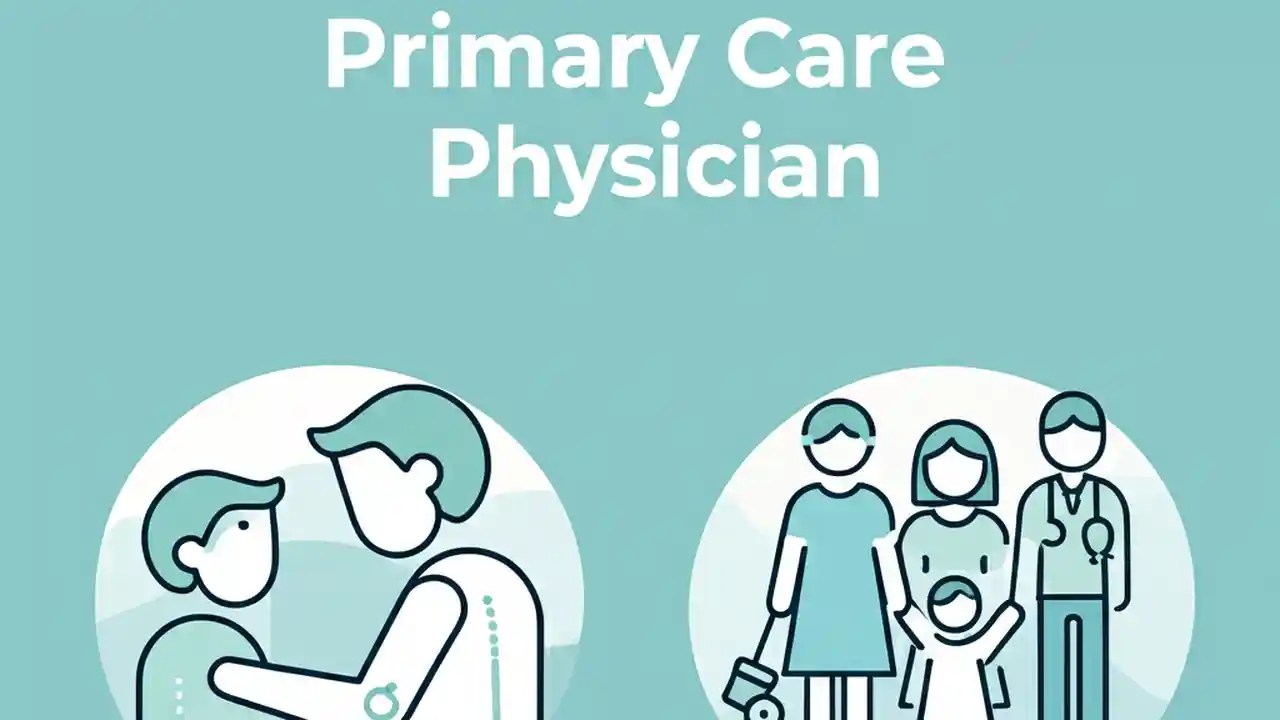 Primary Care Physician