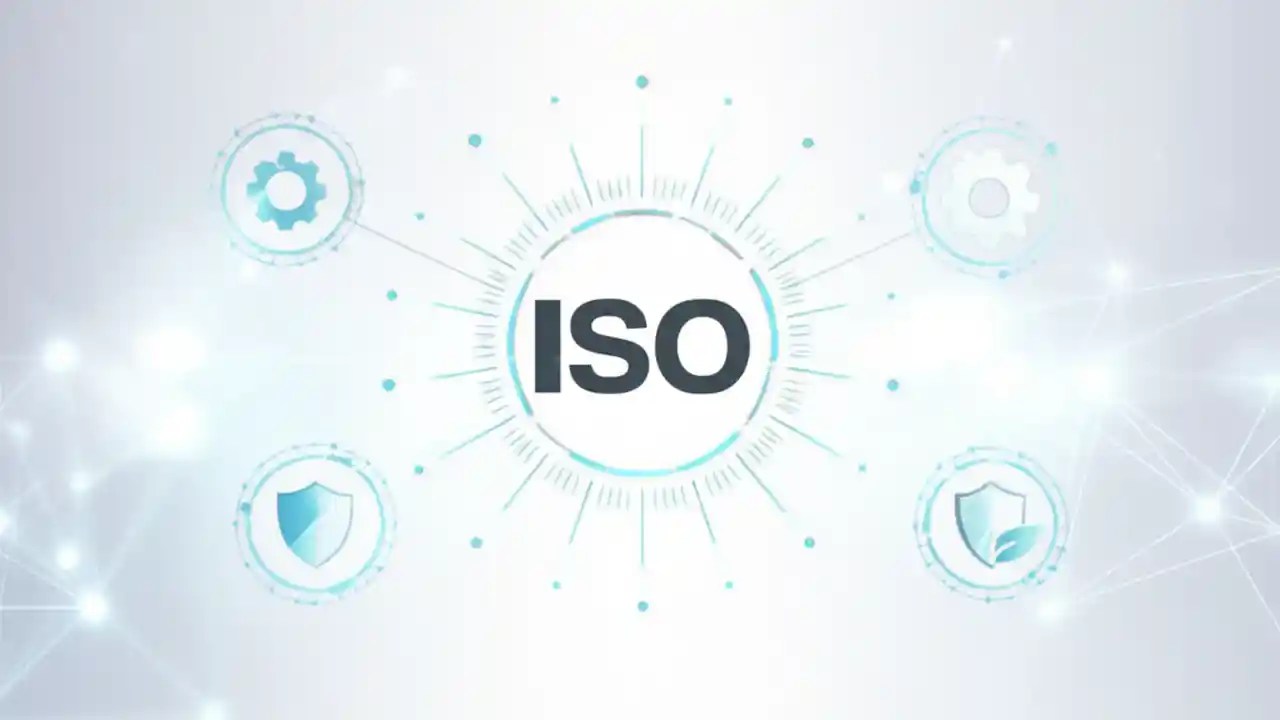 ISO