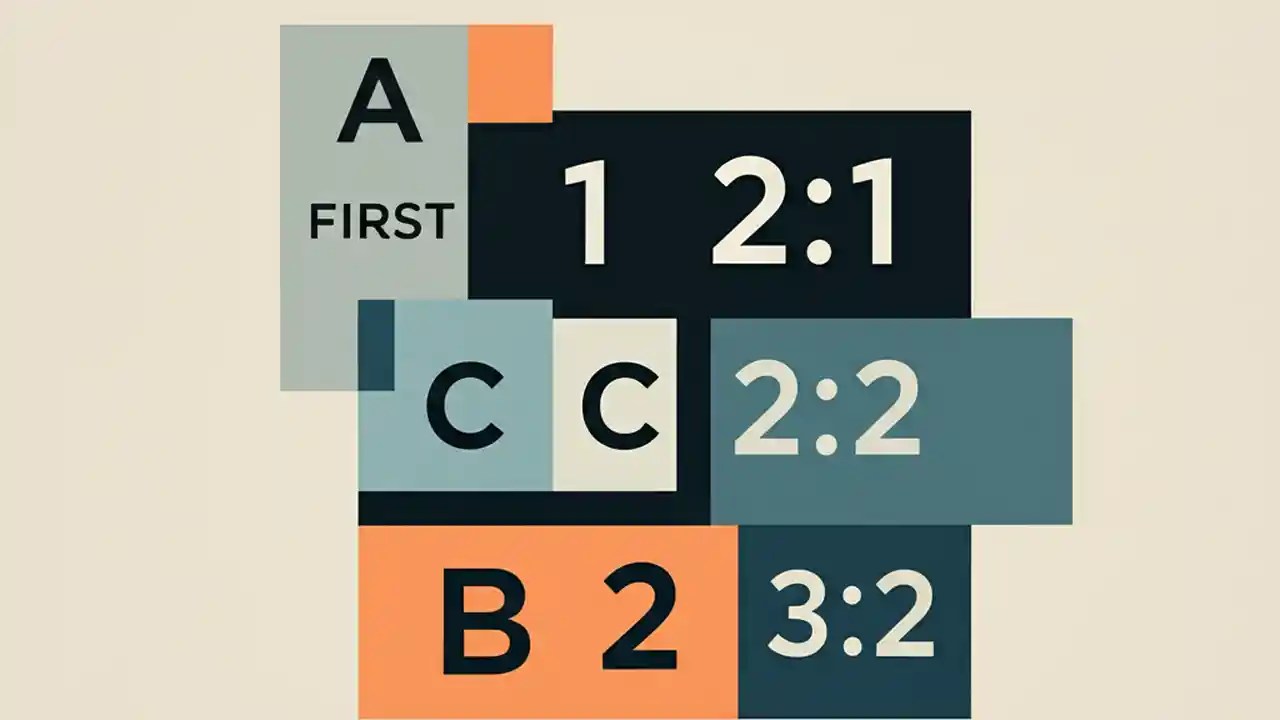 A
FIRST

1 2:1

C C 2:2

B 2 3:2