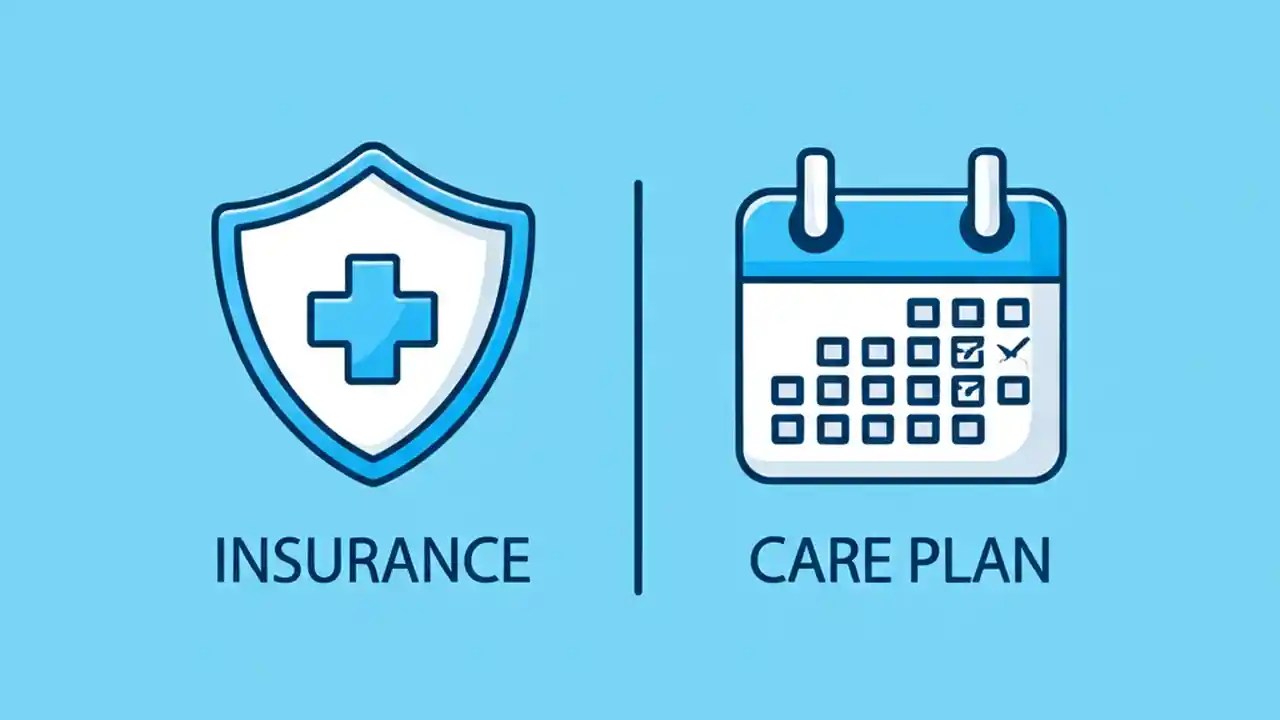 INSURANCE

CARE PLAN