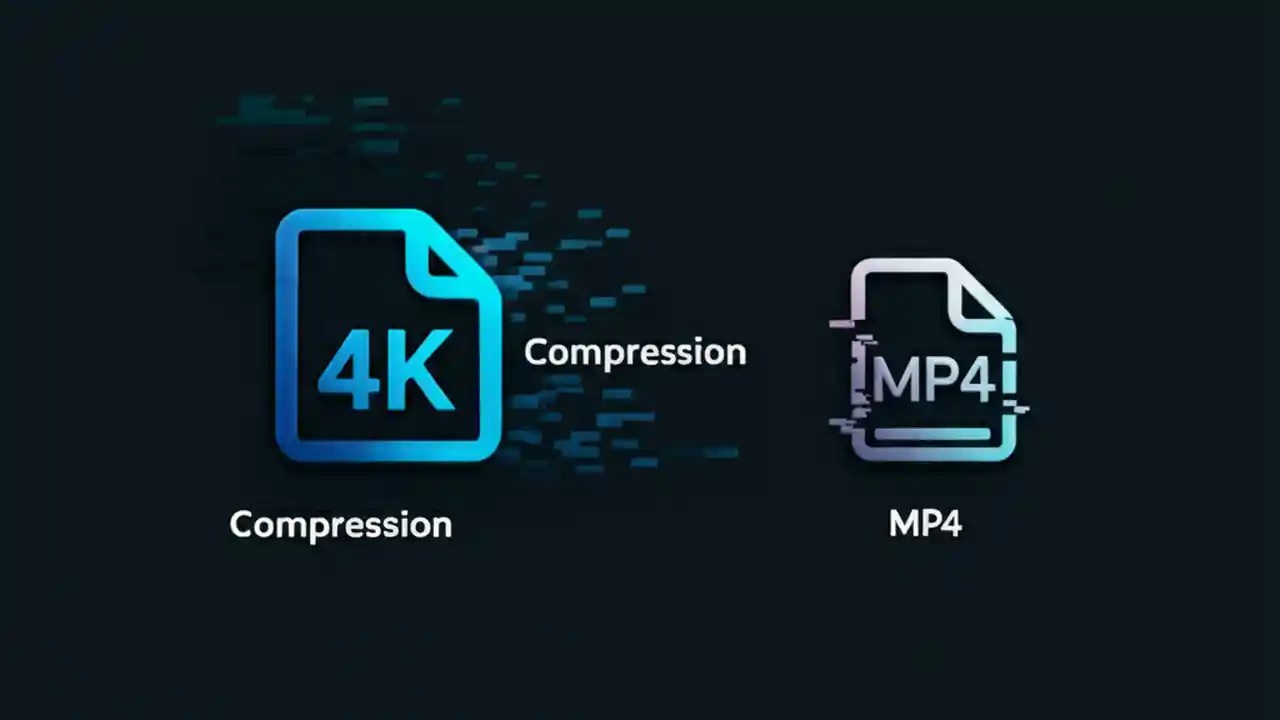 4K

Compression

MP4

Compression

MP4