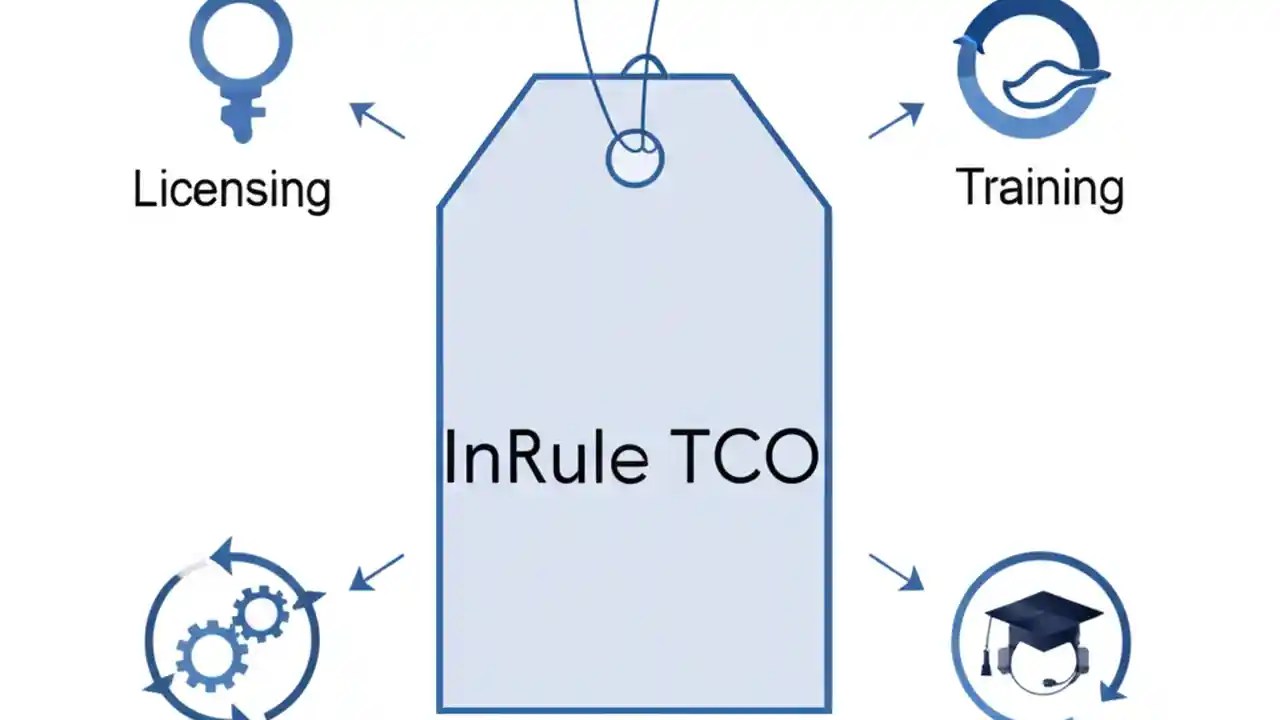 Licensing

Training

InRule TCO